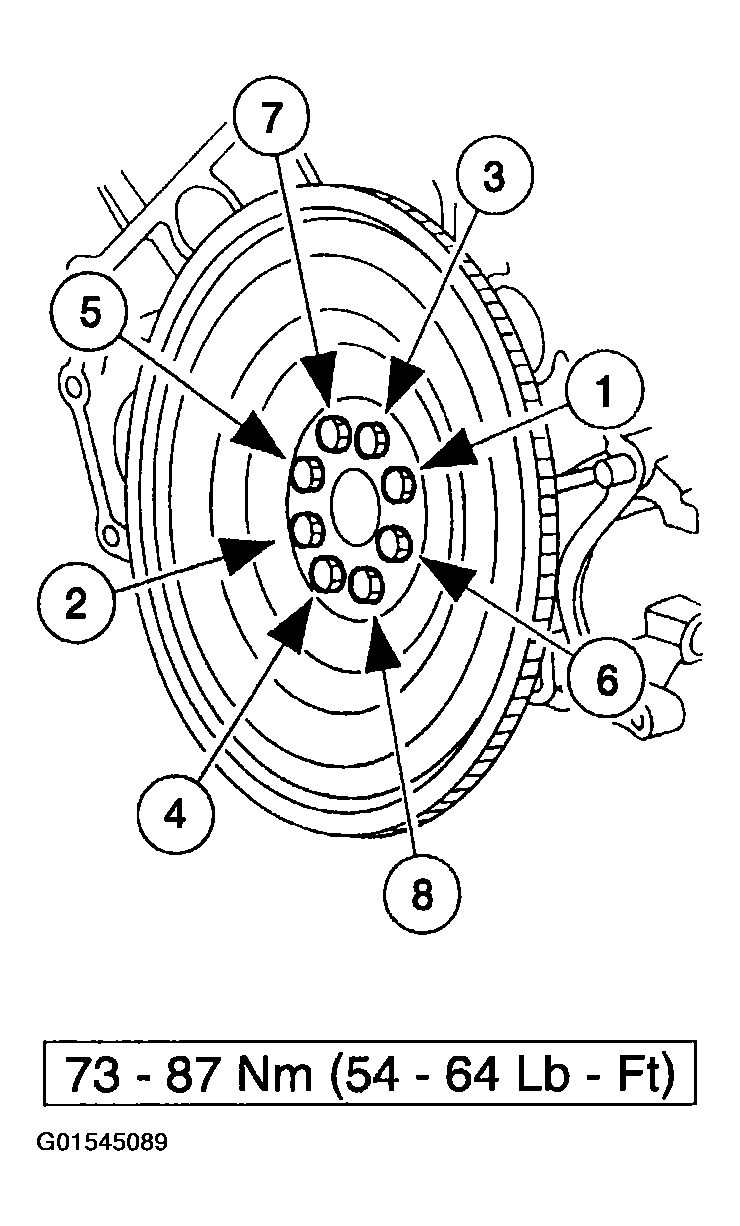 7
3
5
1
2
6
4
8

73 - 87 Nm (54 - 64 Lb - Ft)

G01545089