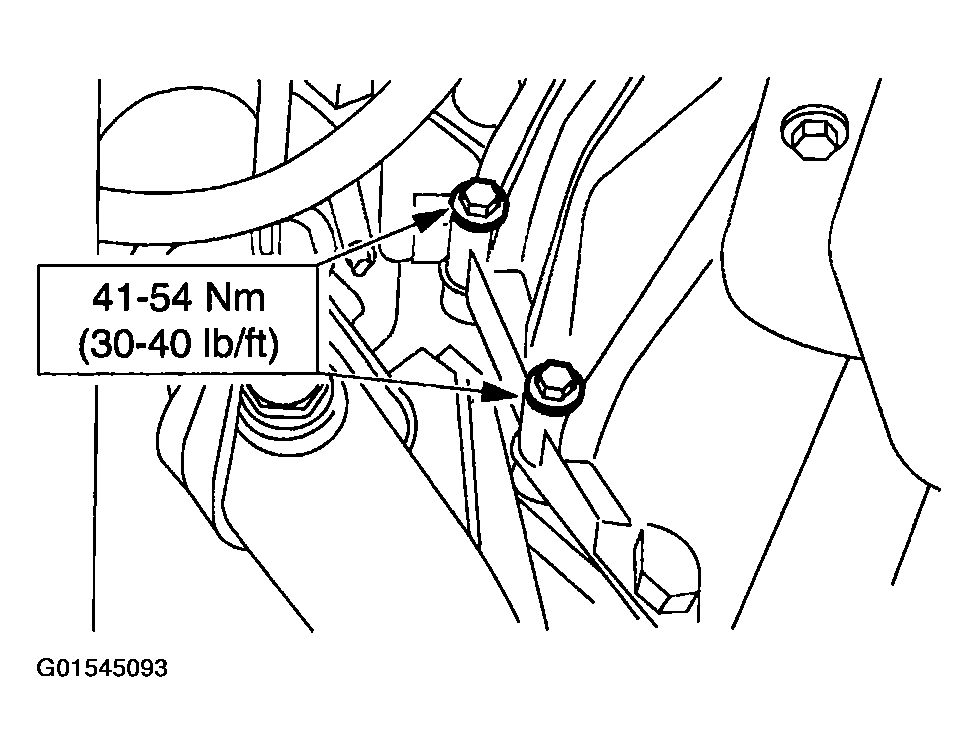 41-54 Nm
(30-40 lb/ft)

G01545093