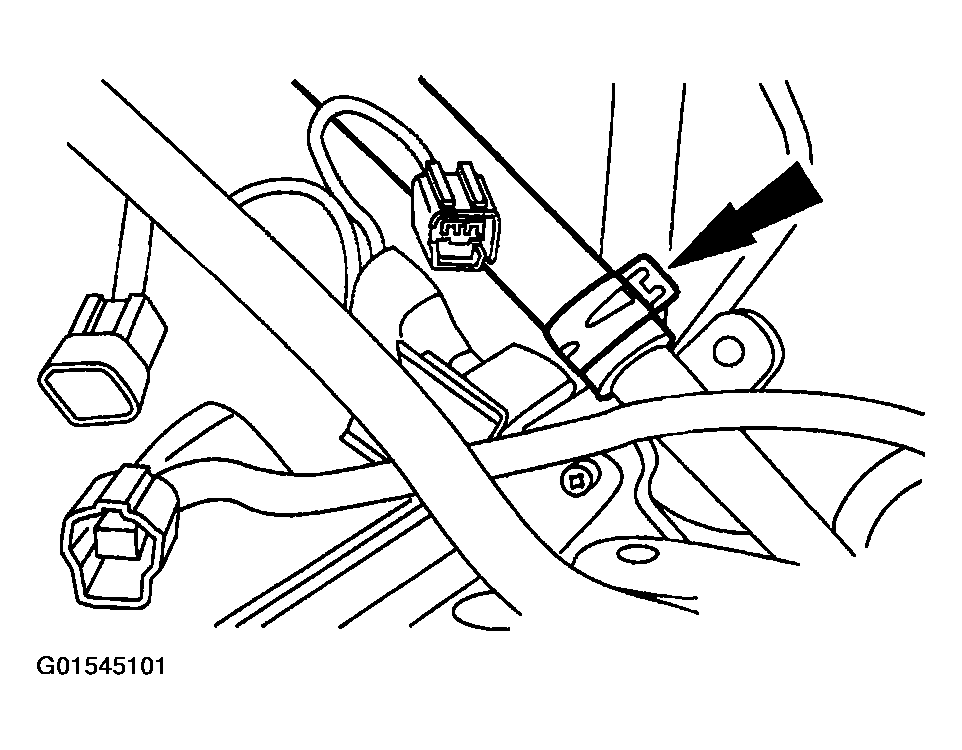 G01545101