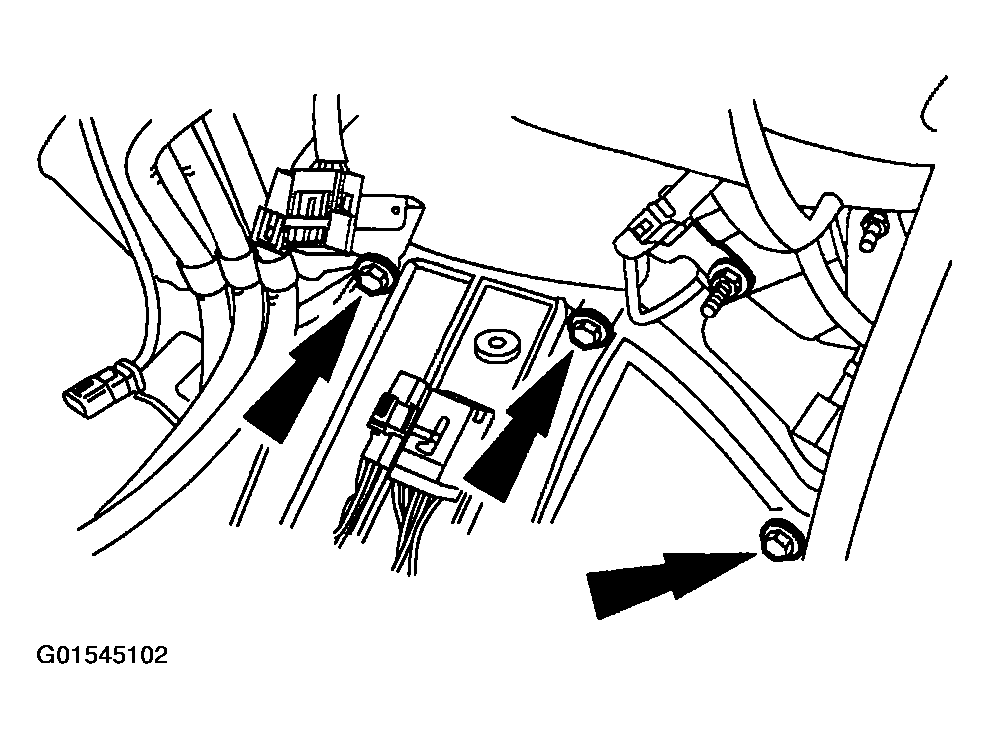 G01545102