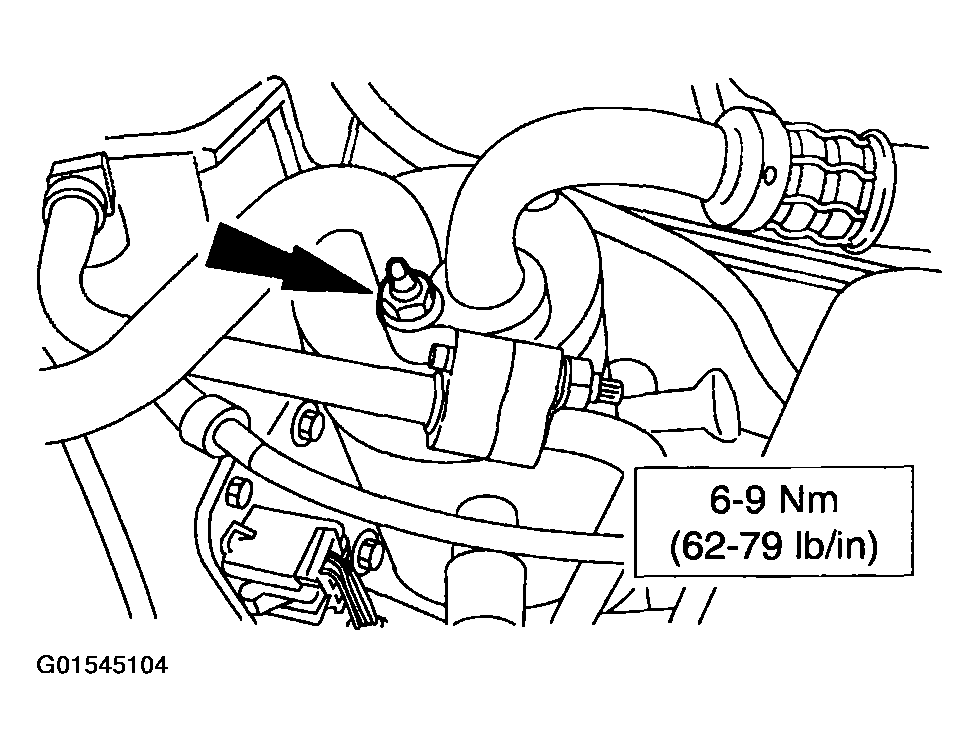 6-9 Nm
(62-79 lb/in)

G01545104