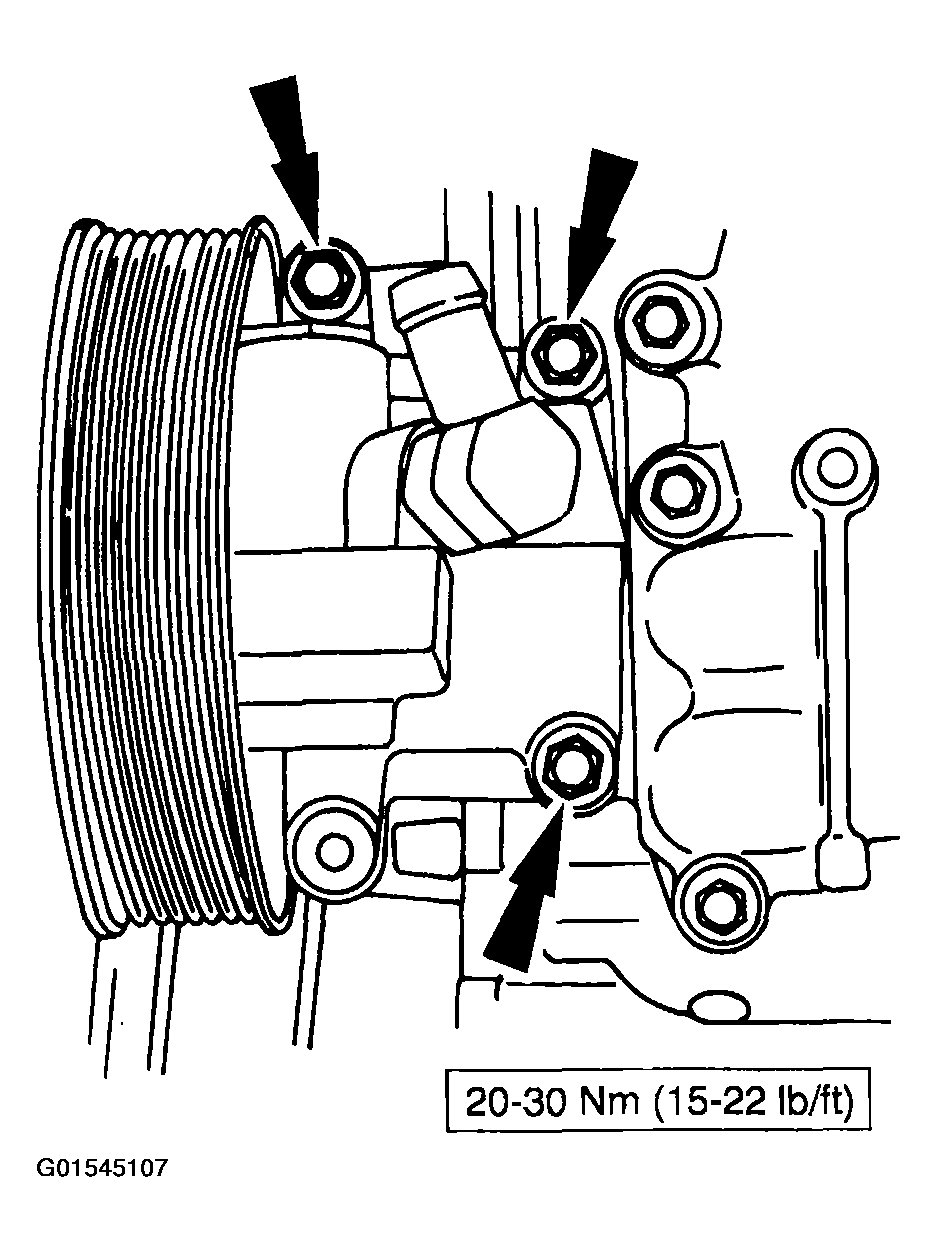 20-30 Nm (15-22 lb/ft)

G01545107