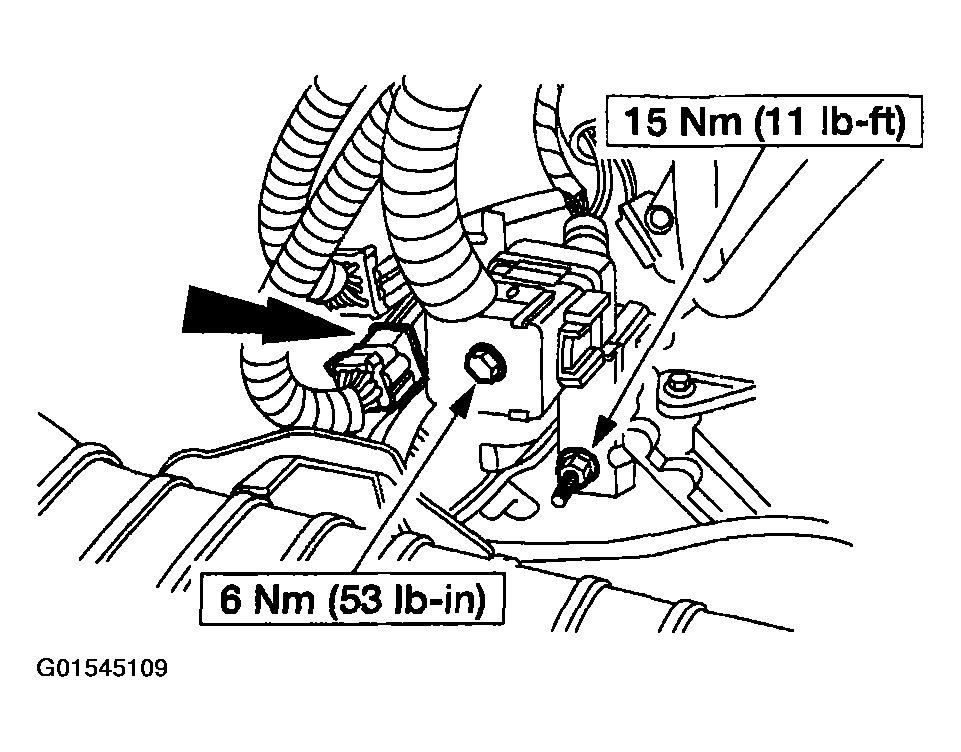 15 Nm (11 lb-ft)

6 Nm (53 lb-in)

G01545109