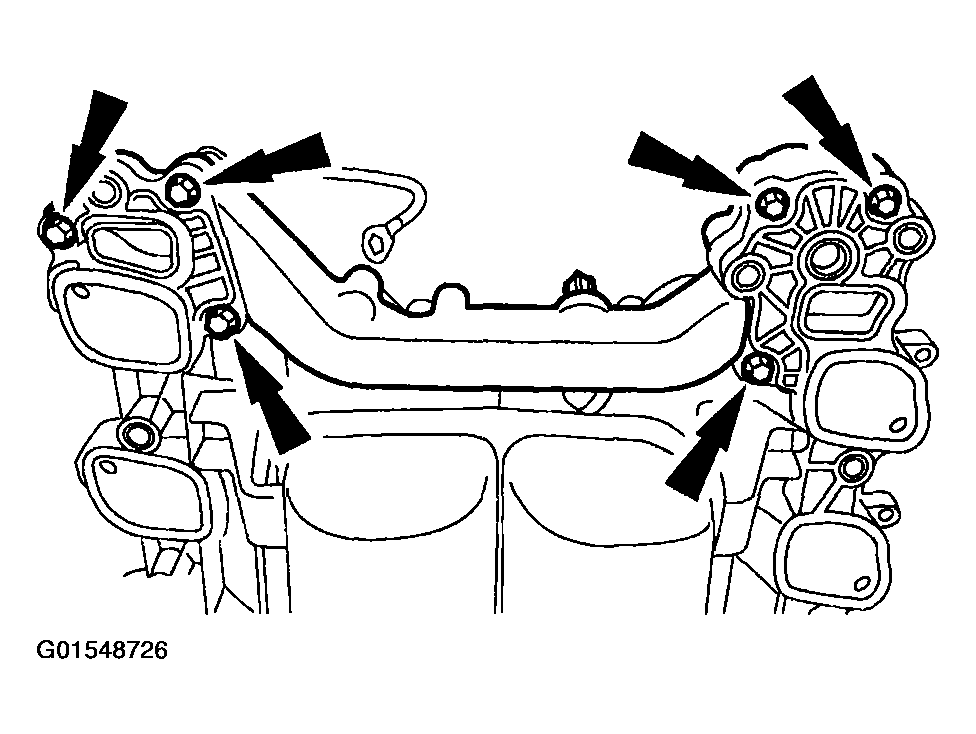 G01548726