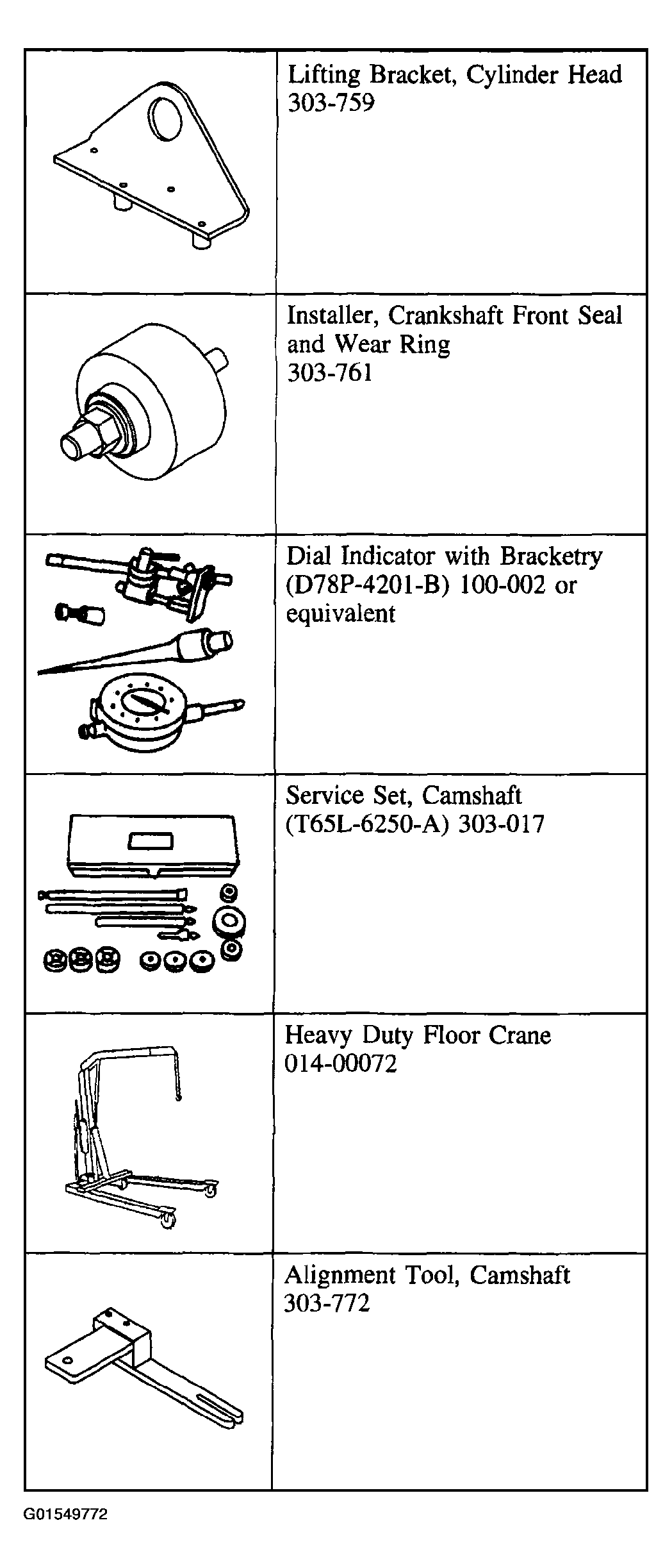 |  |  |
|---|---|
|  | Lifting Bracket, Cylinder Head 303-759 |
|  | Installer, Crankshaft Front Seal and Wear Ring 303-761 |
|  | Dial Indicator with Bracketry (D78P-4201-B) 100-002 or equivalent |
|  | Service Set, Camshaft (T65L-6250-A) 303-017 |
|  | Heavy Duty Floor Crane 014-00072 |
|  | Alignment Tool, Camshaft 303-772 |

G01549772