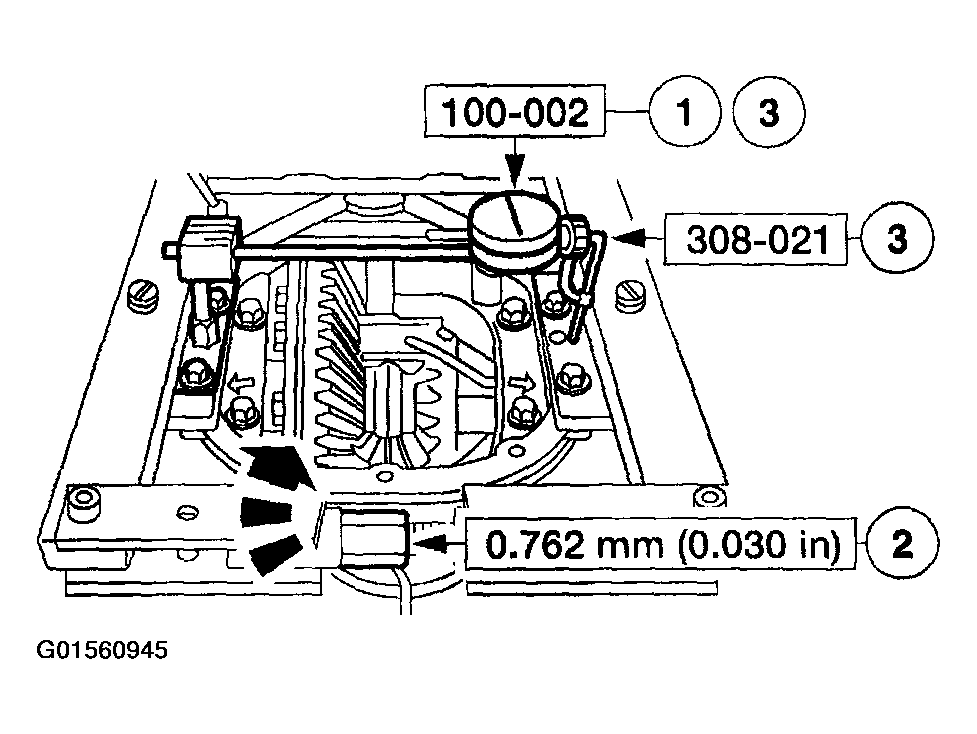 100-002
1
3
308-021
3
0.762 mm (0.030 in)
2
G01560945