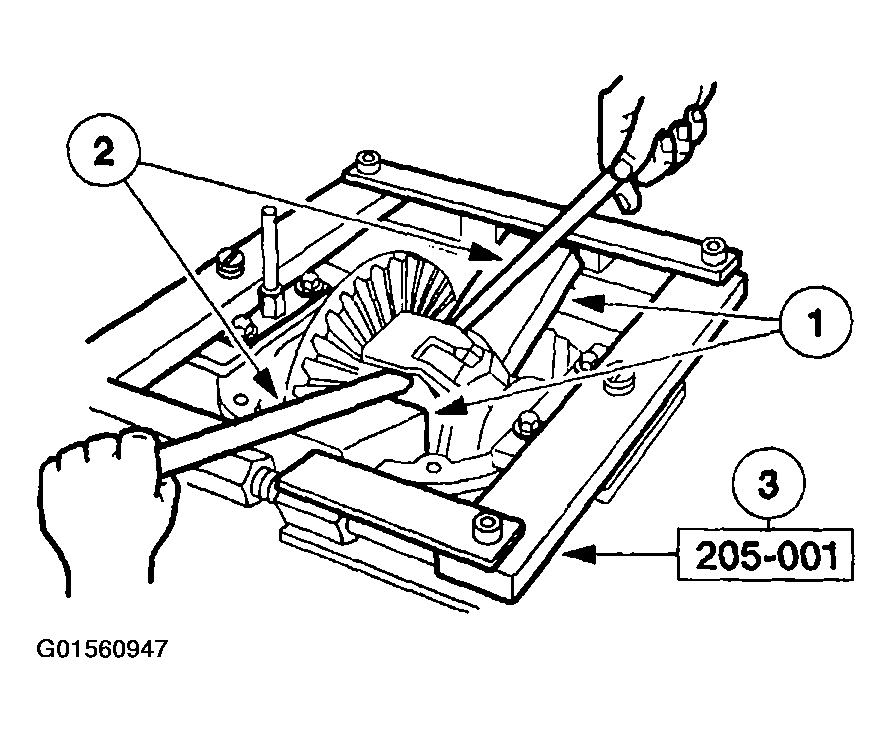 2

1

3

205-001

G01560947