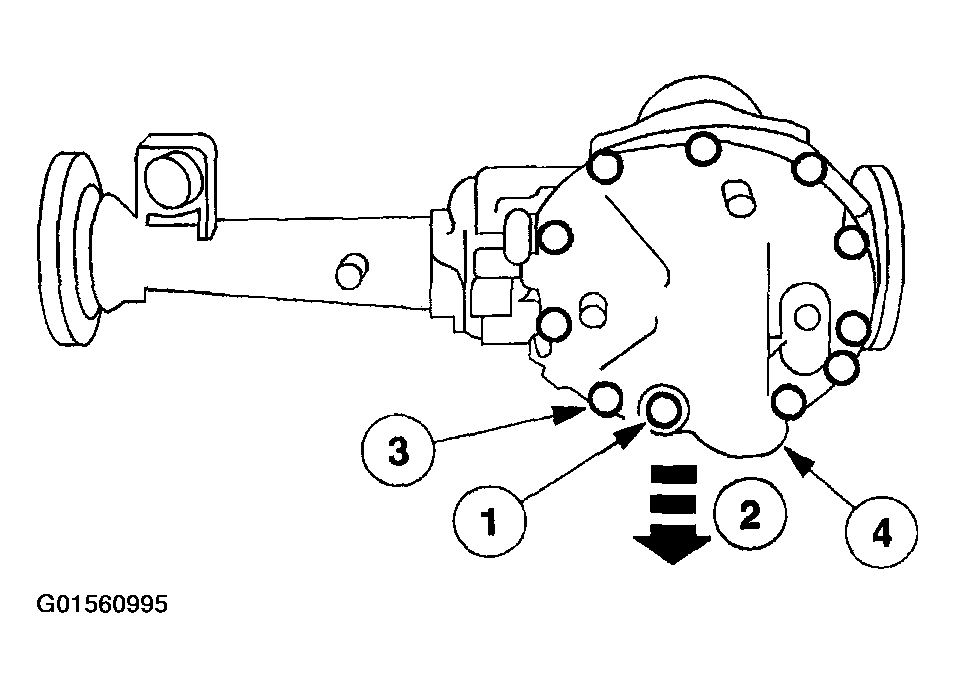 3
1
2
4
G01560995