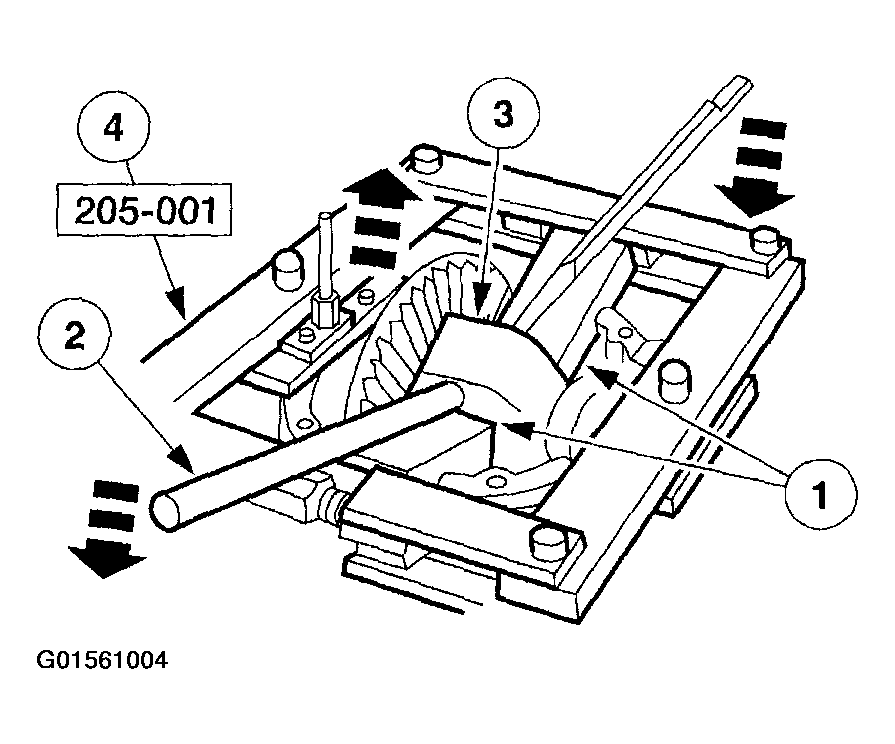 4
205-001
3
2
1
G01561004