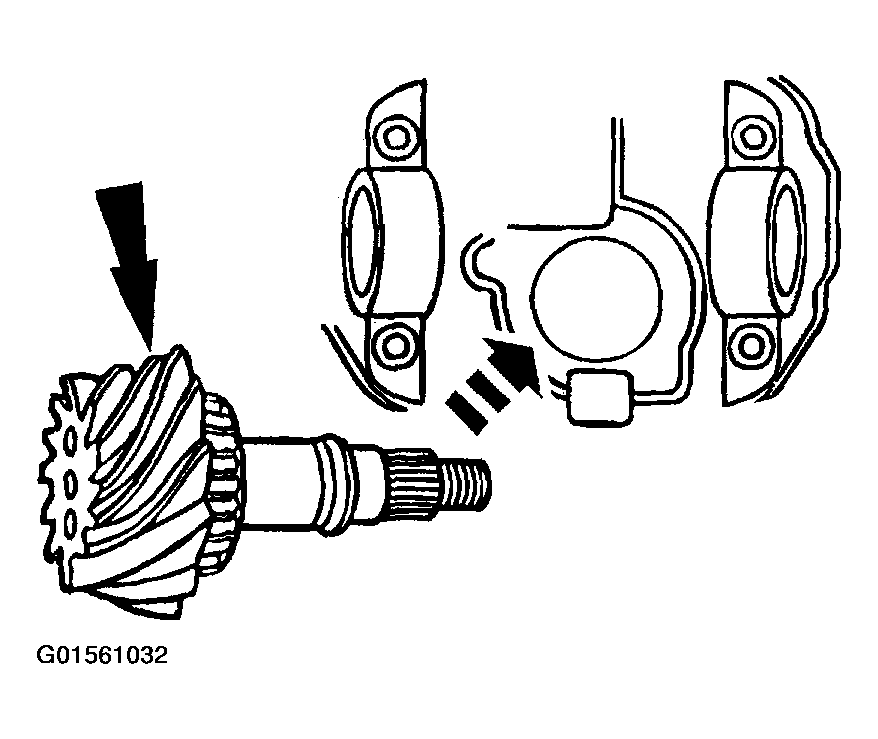 G01561032