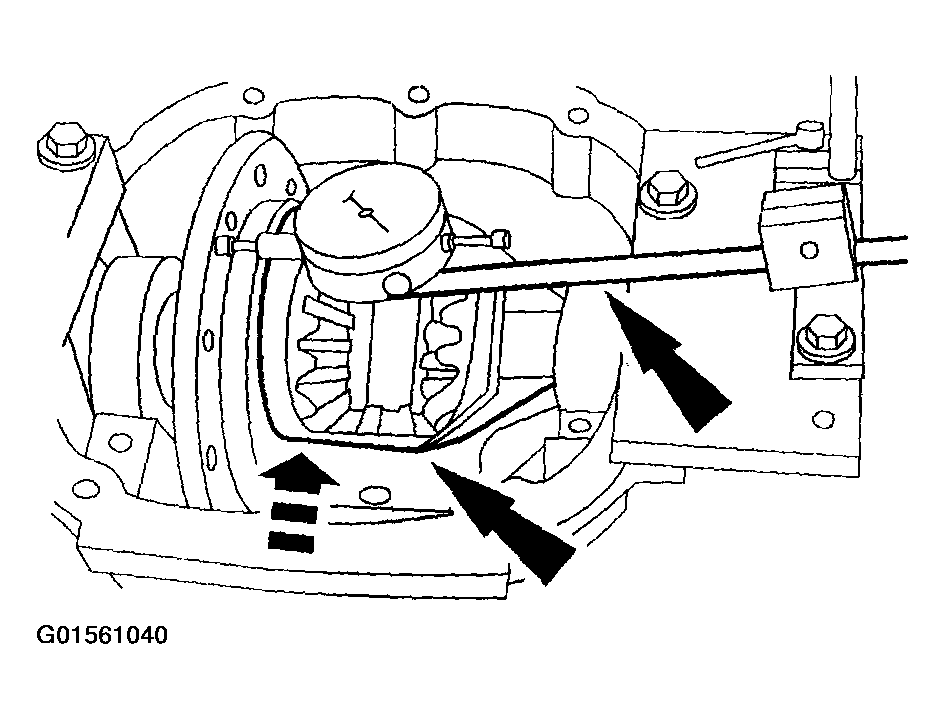 G01561040