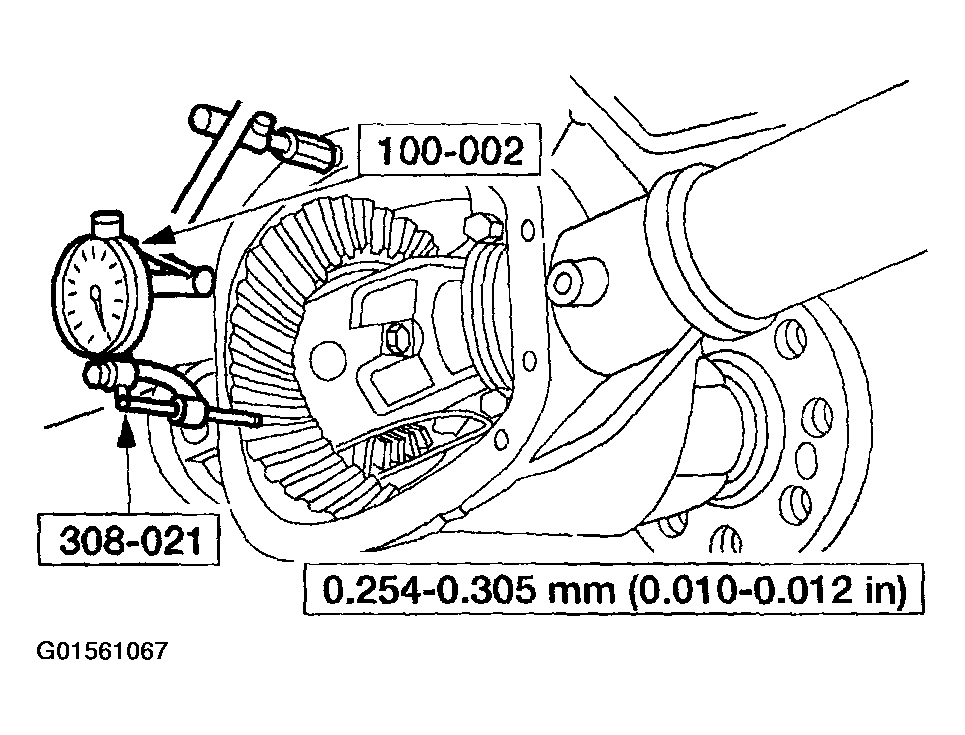 100-002

308-021

0.254-0.305 mm (0.010-0.012 in)

G01561067