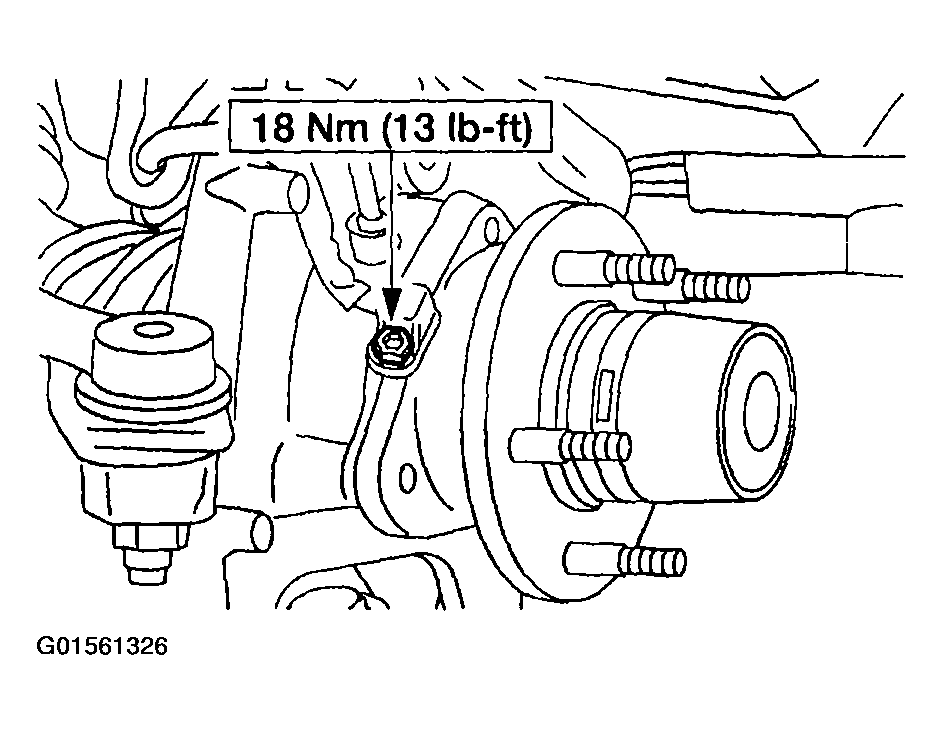 18 Nm (13 lb-ft)

G01561326