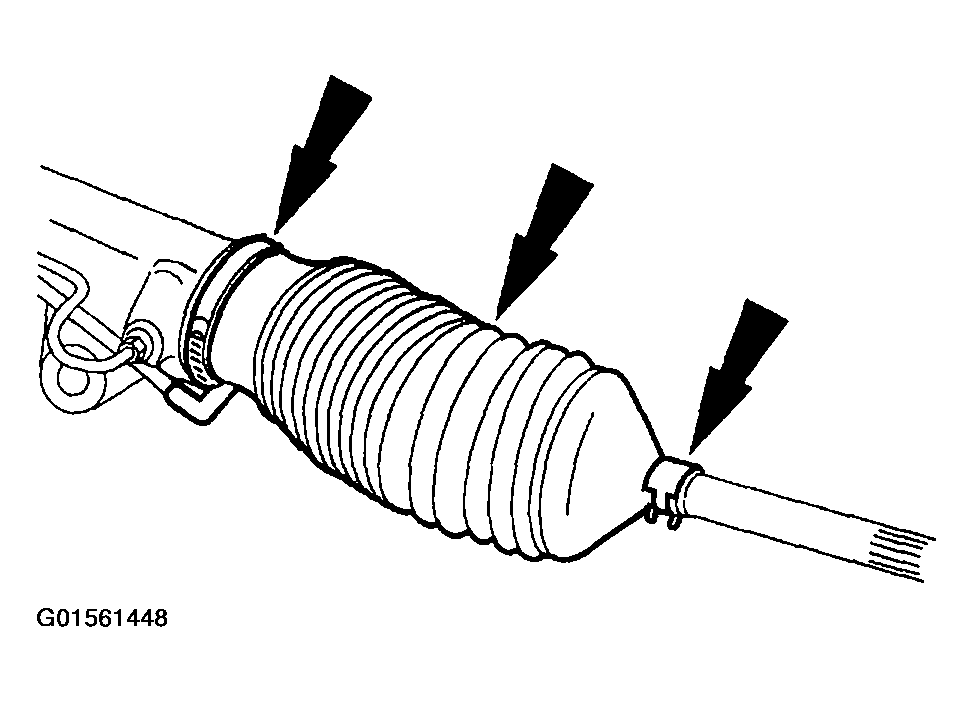 G01561448