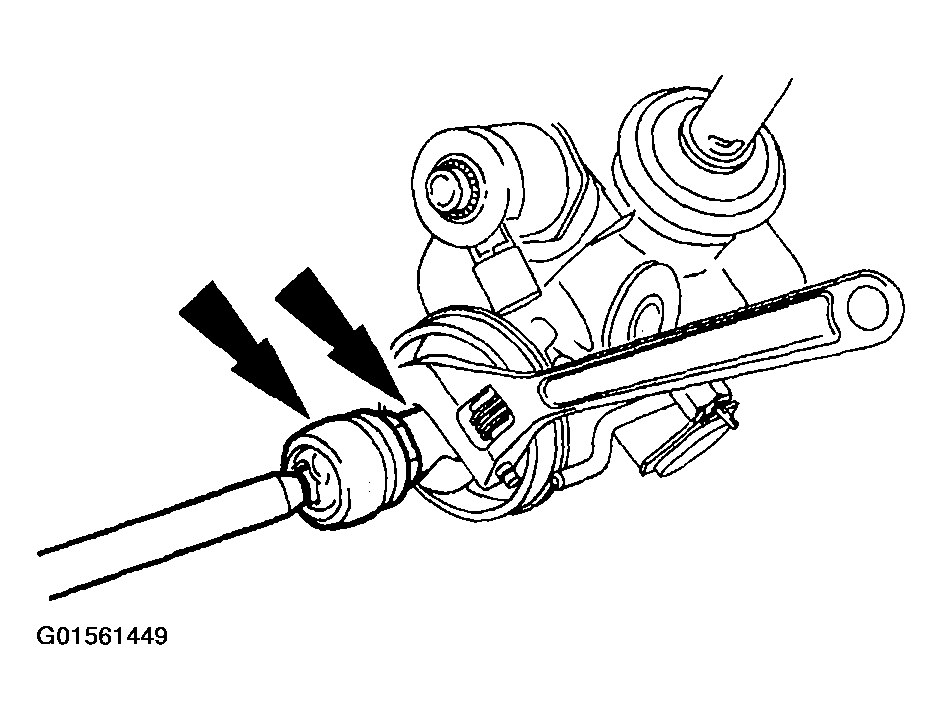 G01561449