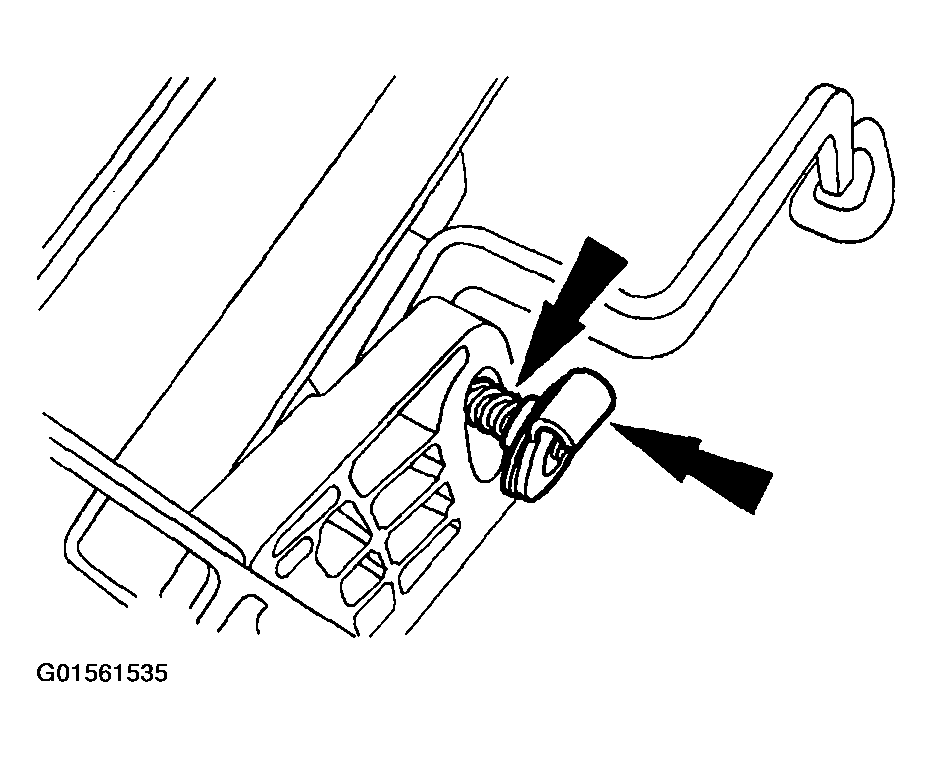 G01561535