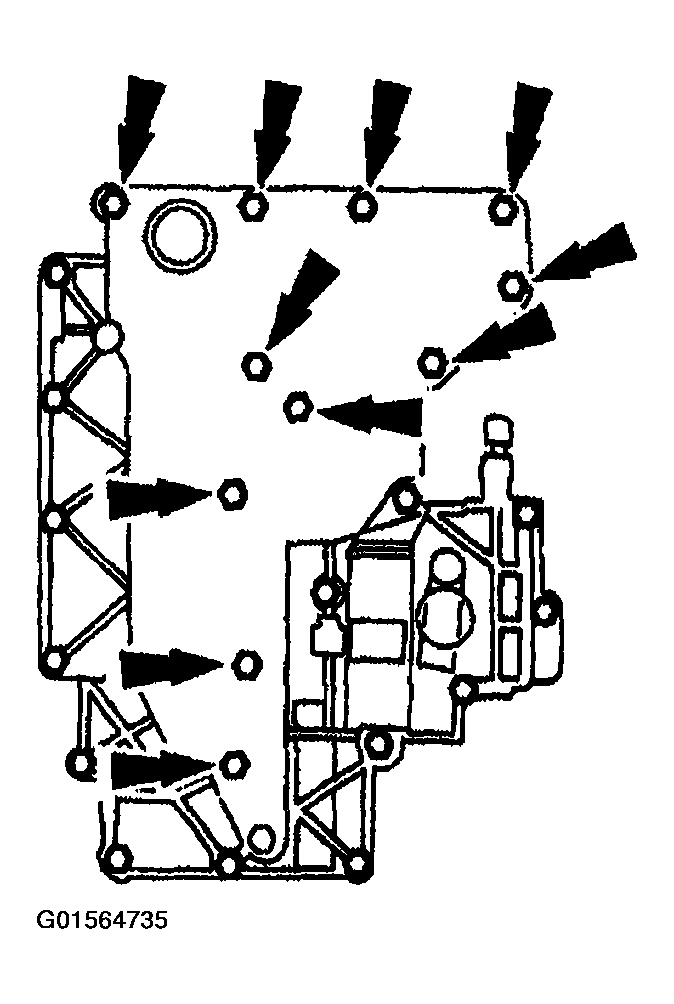 G01564735