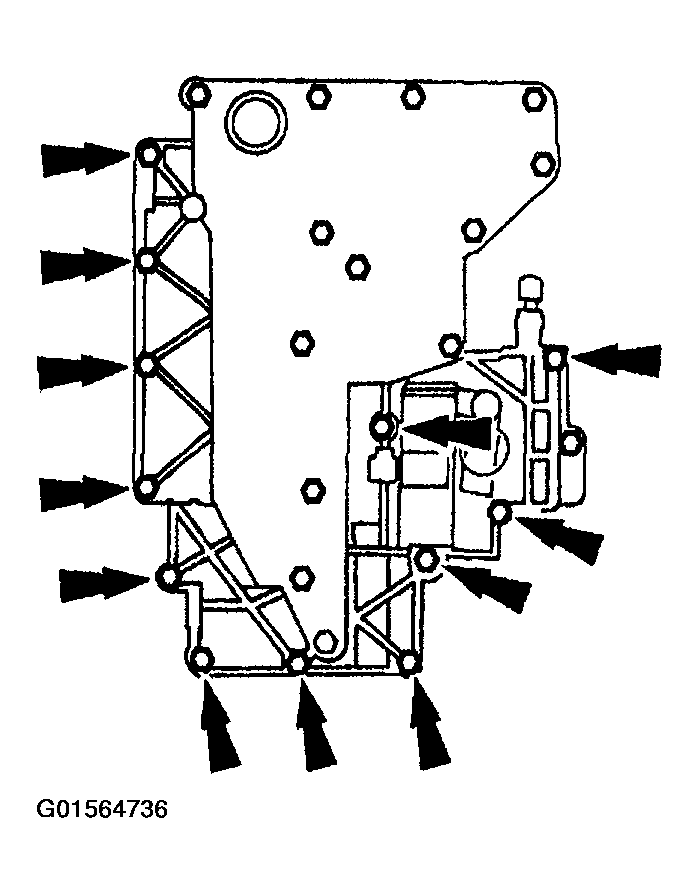 G01564736