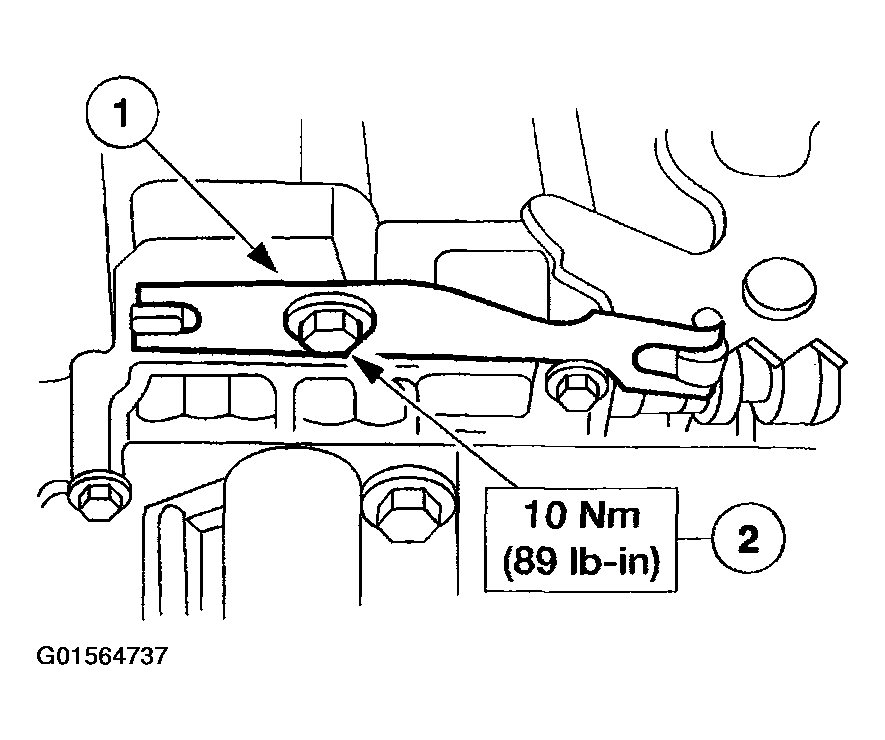 1

10 Nm
(89 lb-in)

2

G01564737