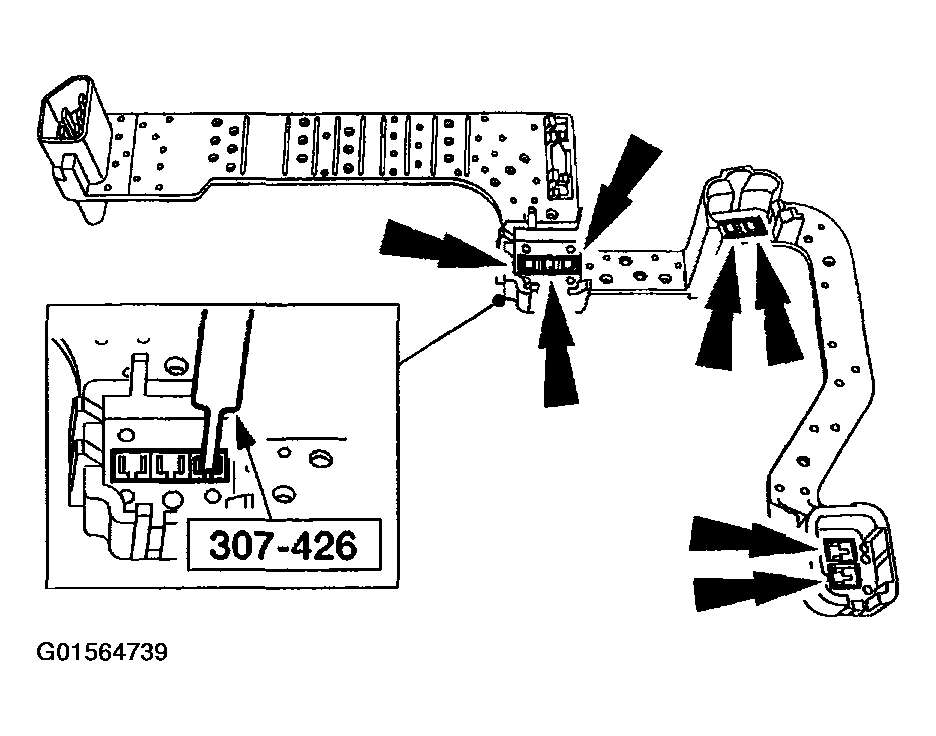 307-426

G01564739