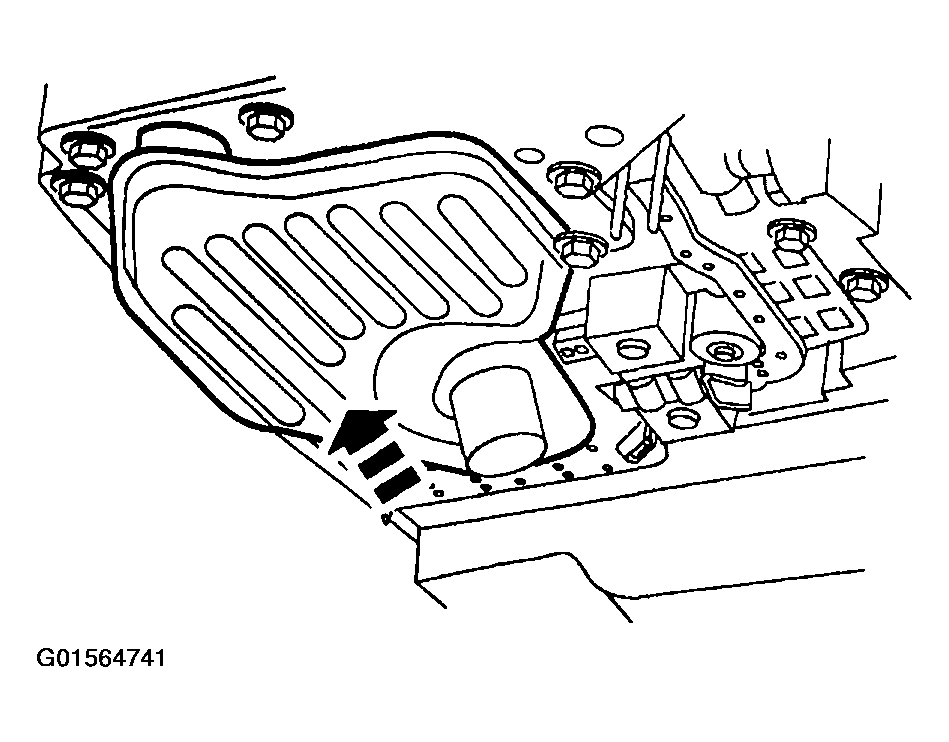 G01564741