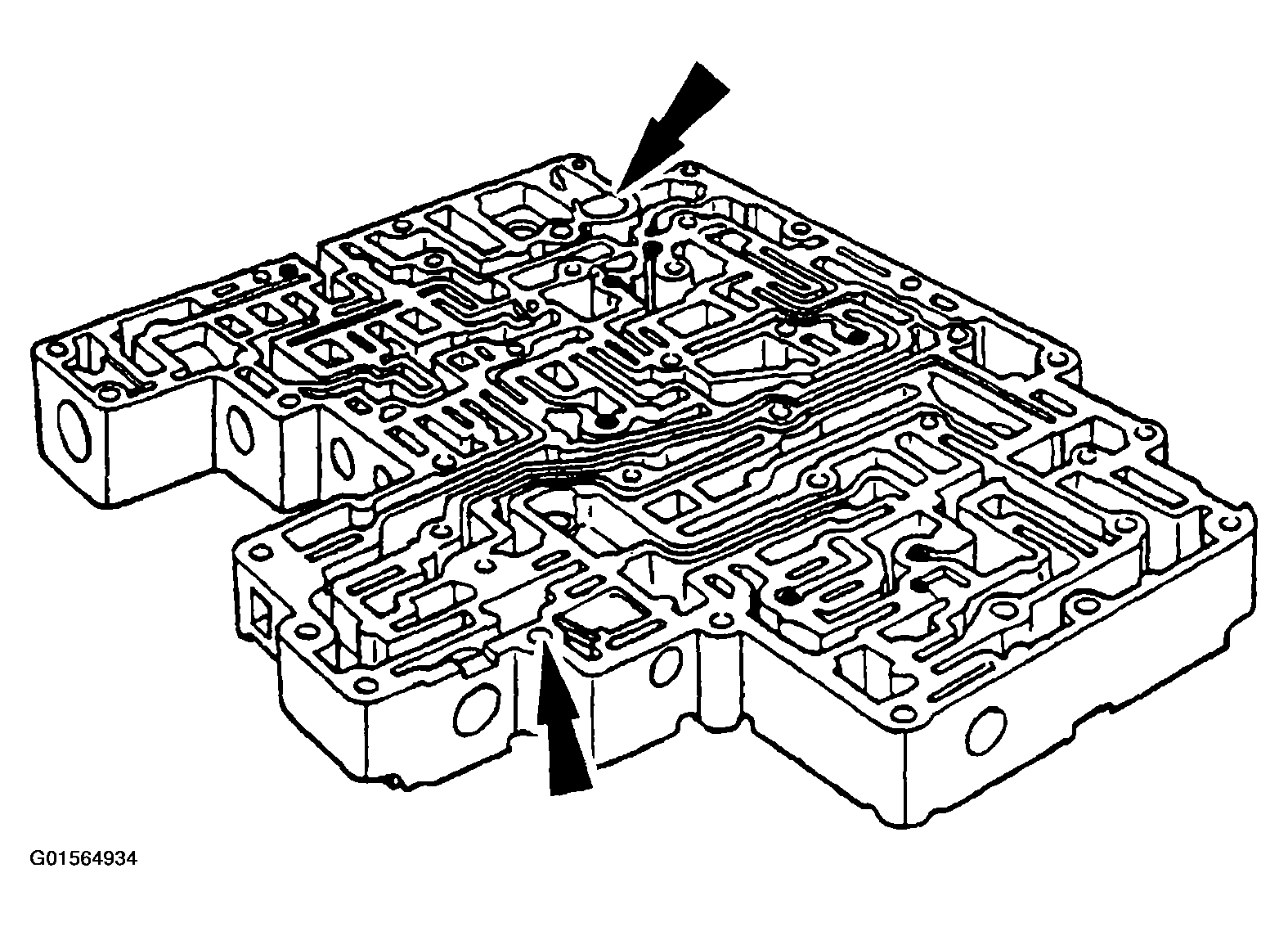 G01564934