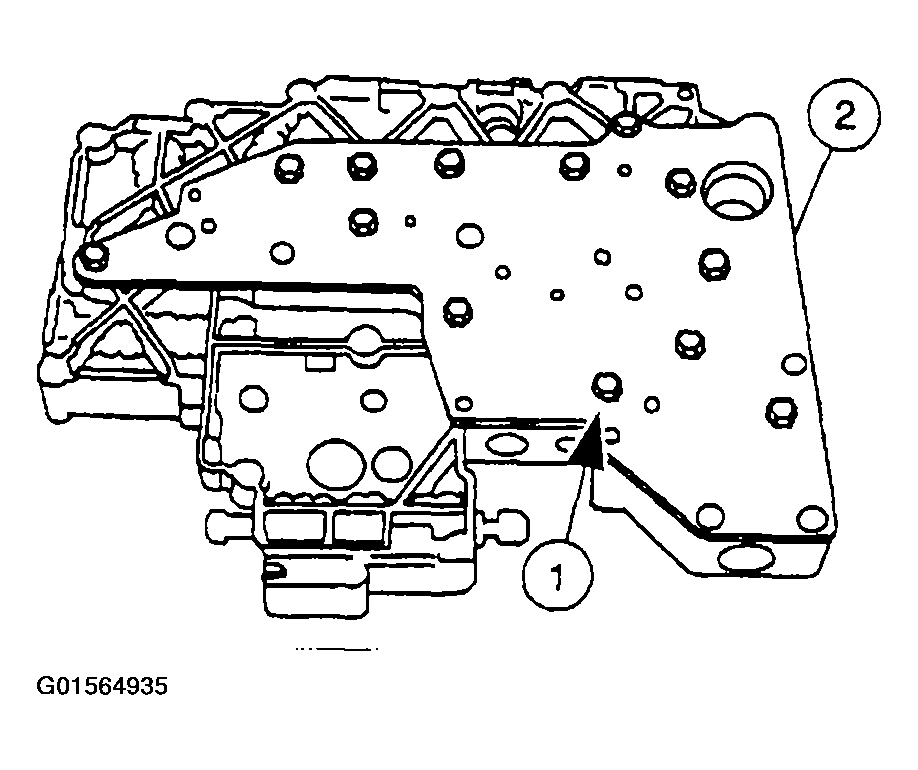 2

1

G01564935