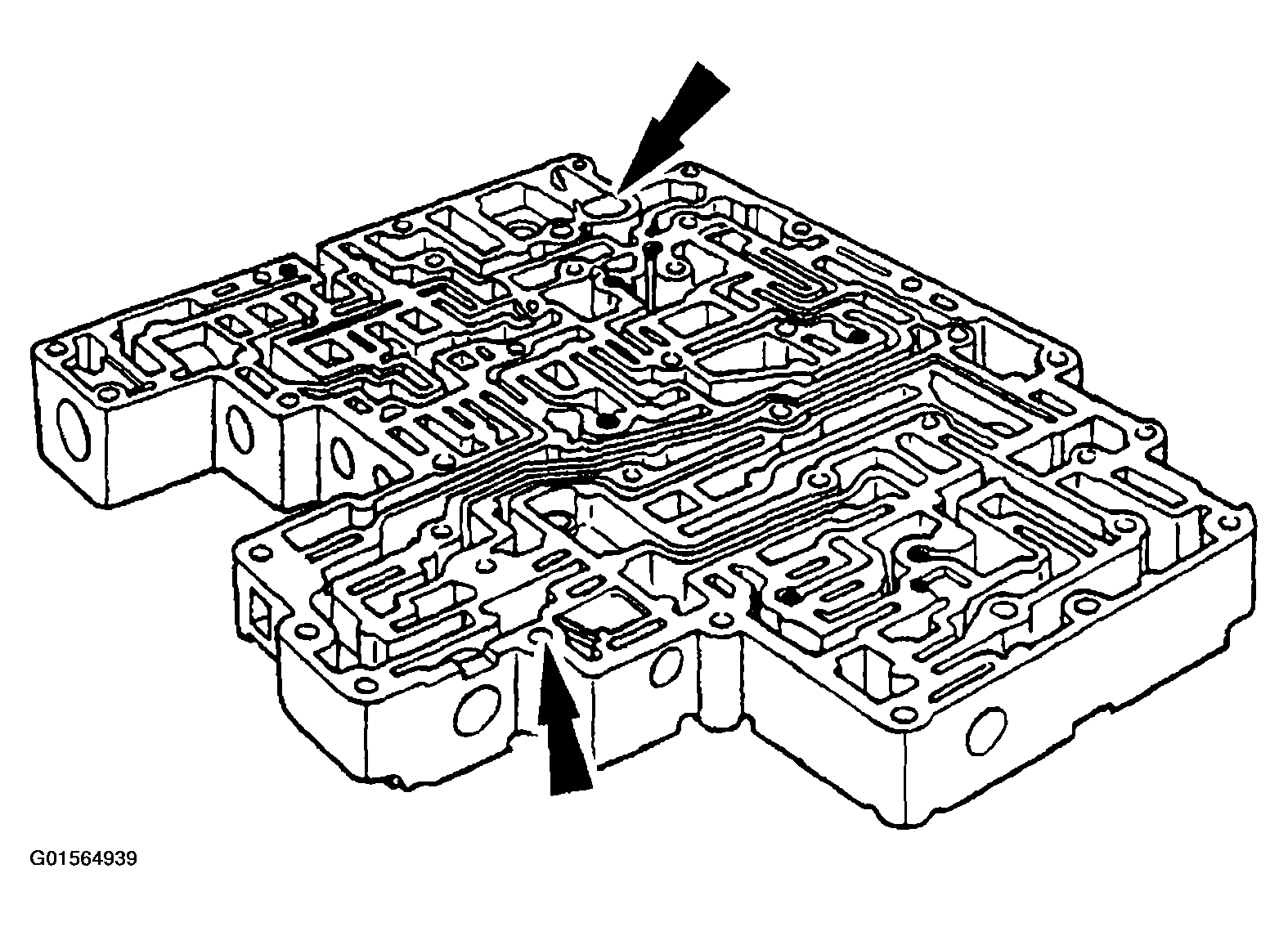 G01564939