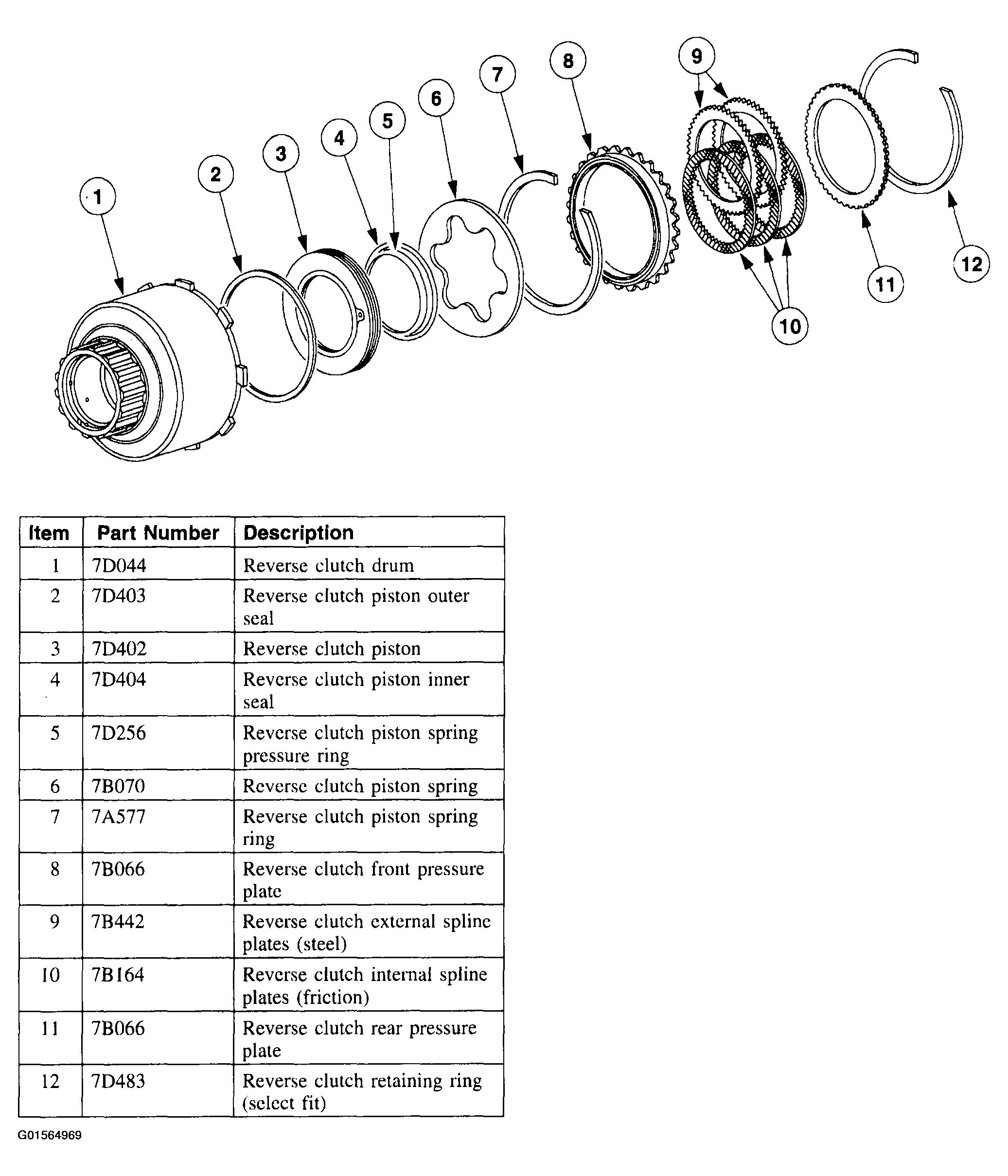 1
2
3
4
5
6
7
8
9
10
11
12

| Item | Part Number | Description |
|---|---|---|
| 1 | 7D044 | Reverse clutch drum |
| 2 | 7D403 | Reverse clutch piston outer seal |
| 3 | 7D402 | Reverse clutch piston |
| 4 | 7D404 | Reverse clutch piston inner seal |
| 5 | 7D256 | Reverse clutch piston spring pressure ring |
| 6 | 7B070 | Reverse clutch piston spring |
| 7 | 7A577 | Reverse clutch piston spring ring |
| 8 | 7B066 | Reverse clutch front pressure plate |
| 9 | 7B442 | Reverse clutch external spline plates (steel) |
| 10 | 7B164 | Reverse clutch internal spline plates (friction) |
| 11 | 7B066 | Reverse clutch rear pressure plate |
| 12 | 7D483 | Reverse clutch retaining ring (select fit) |

G01564969