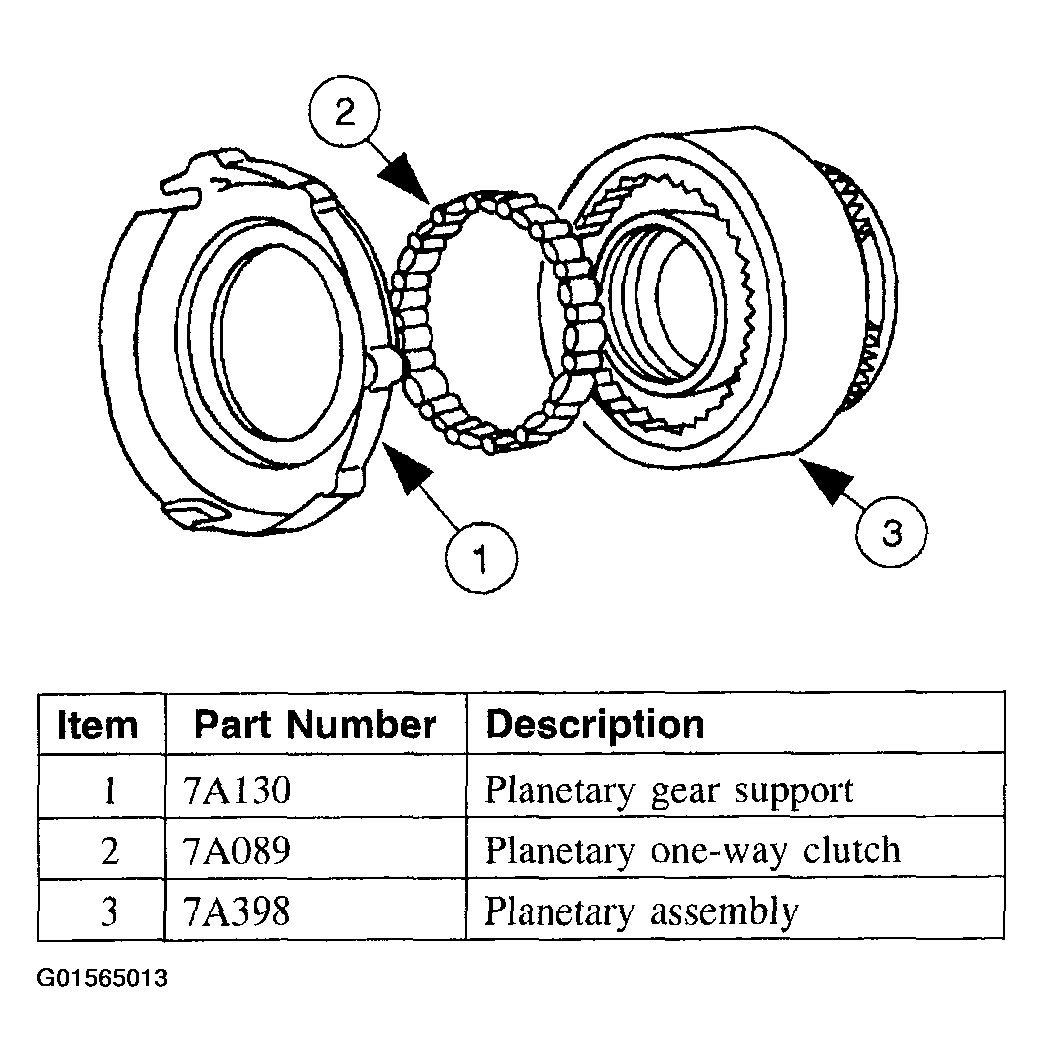 2

1

3

| Item | Part Number | Description |
|---|---|---|
| 1 | 7A130 | Planetary gear support |
| 2 | 7A089 | Planetary one-way clutch |
| 3 | 7A398 | Planetary assembly |

G01565013