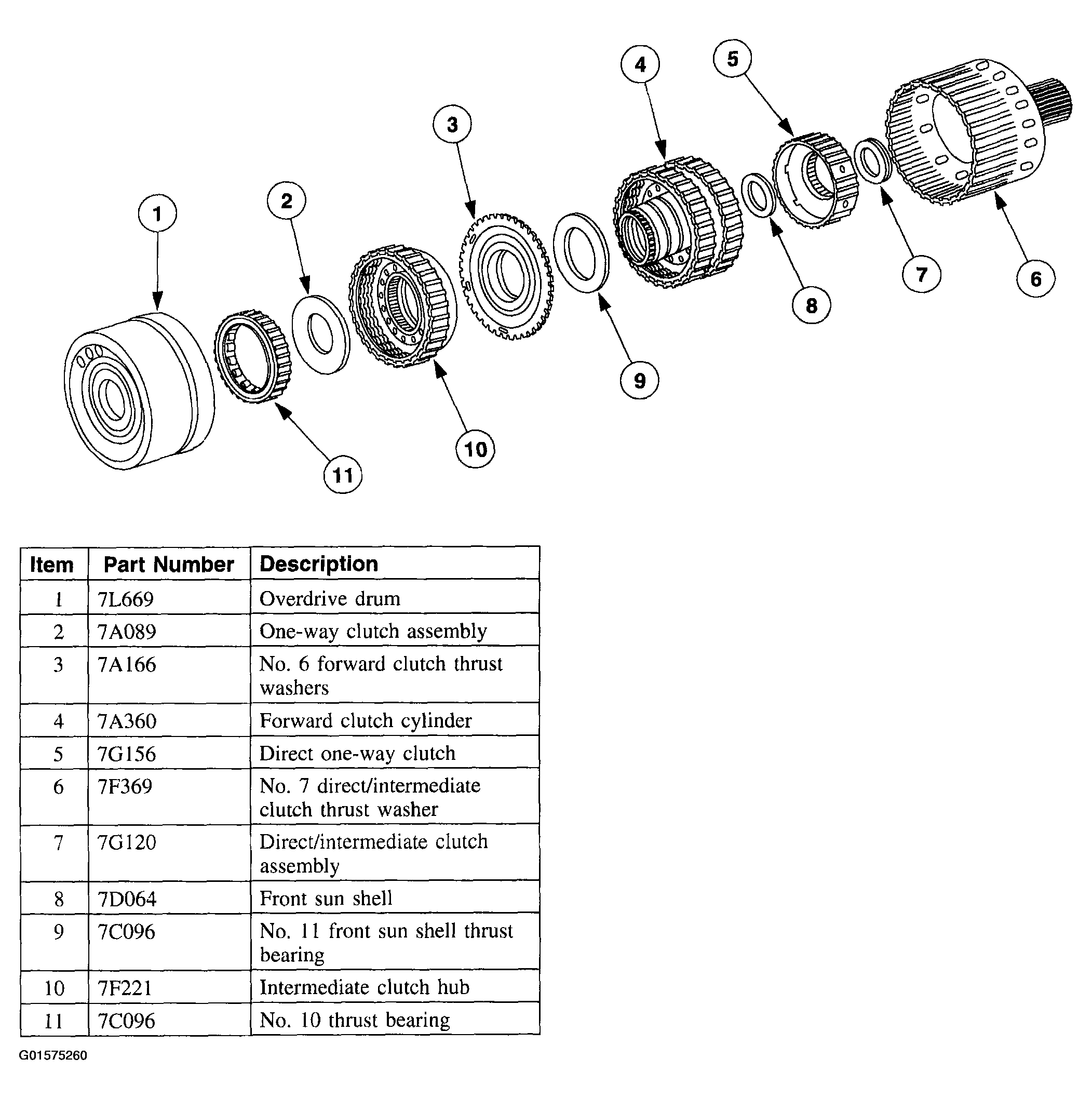 1
2
3
4
5
6
7
8
9
10
11

| Item | Part Number | Description |
|---|---|---|
| 1 | 7L669 | Overdrive drum |
| 2 | 7A089 | One-way clutch assembly |
| 3 | 7A166 | No. 6 forward clutch thrust washers |
| 4 | 7A360 | Forward clutch cylinder |
| 5 | 7G156 | Direct one-way clutch |
| 6 | 7F369 | No. 7 direct/intermediate clutch thrust washer |
| 7 | 7G120 | Direct/intermediate clutch assembly |
| 8 | 7D064 | Front sun shell |
| 9 | 7C096 | No. 11 front sun shell thrust bearing |
| 10 | 7F221 | Intermediate clutch hub |
| 11 | 7C096 | No. 10 thrust bearing |

G01575260