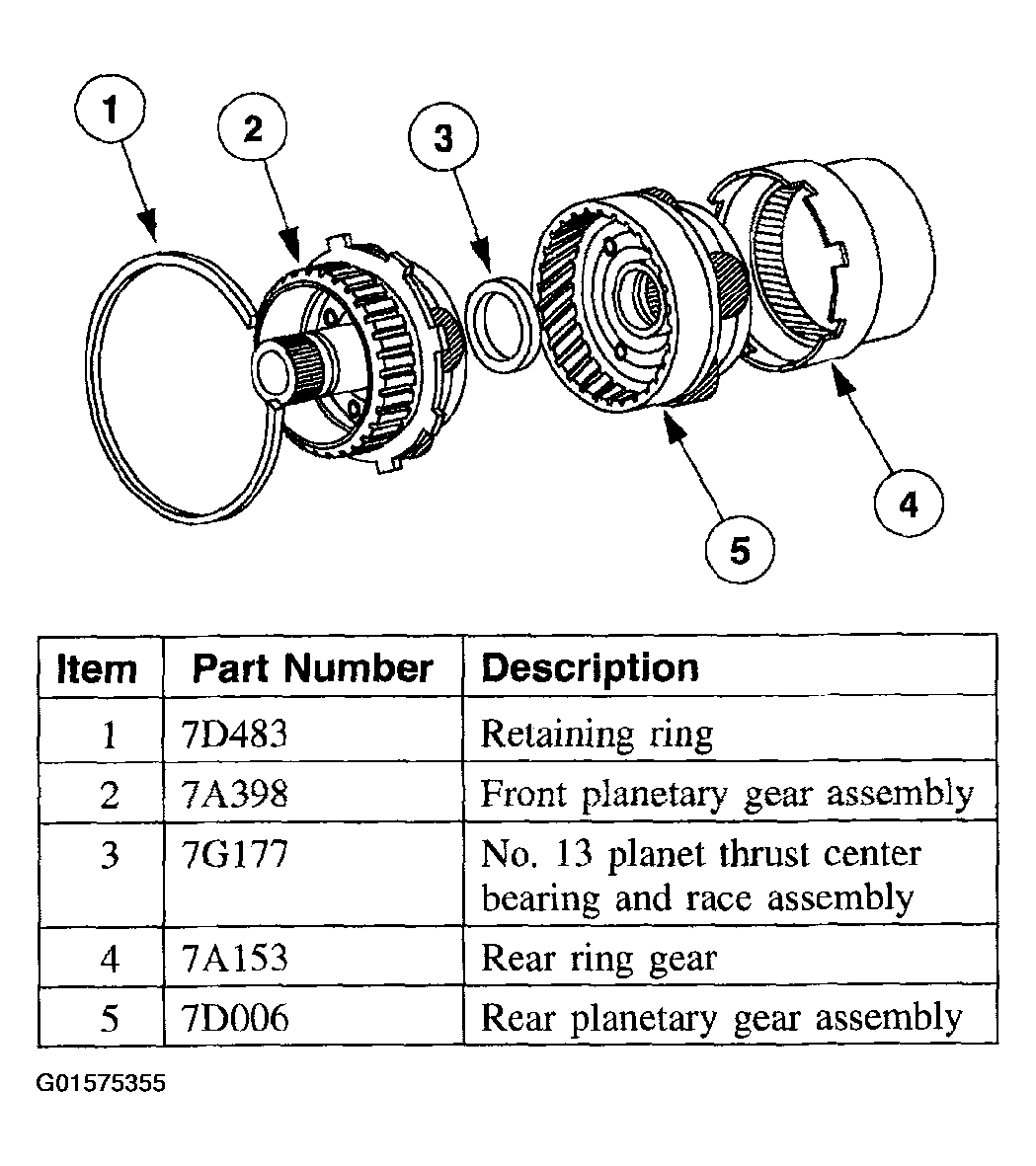 1
2
3
4
5

| Item | Part Number | Description |
|---|---|---|
| 1 | 7D483 | Retaining ring |
| 2 | 7A398 | Front planetary gear assembly |
| 3 | 7G177 | No. 13 planet thrust center bearing and race assembly |
| 4 | 7A153 | Rear ring gear |
| 5 | 7D006 | Rear planetary gear assembly |

G01575355