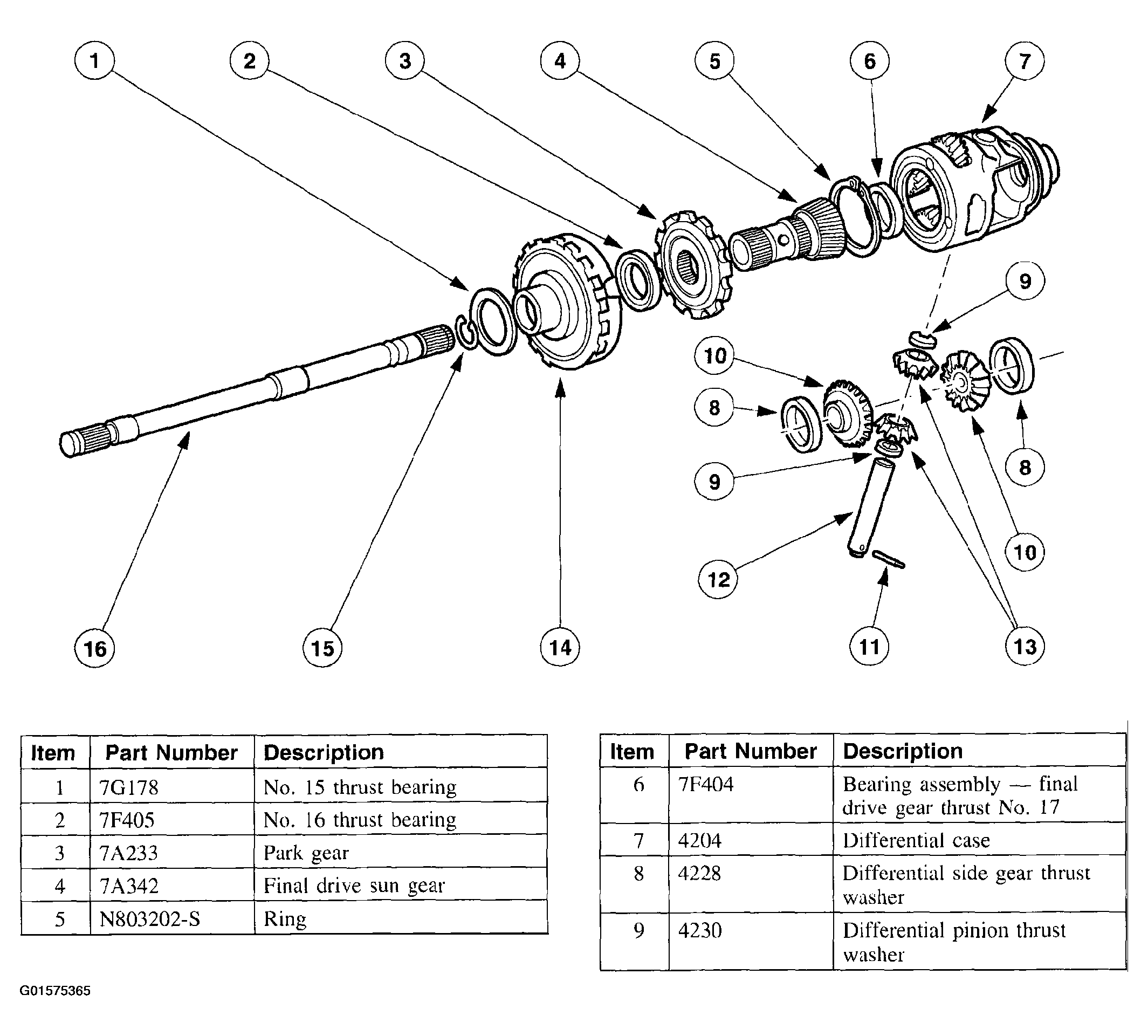 1 2 3 4 5 6 7

9

10

8

9

8

10

12

16 15 14 11 13

| Item | Part Number | Description |
|---|---|---|
| 1 | 7G178 | No. 15 thrust bearing |
| 2 | 7F405 | No. 16 thrust bearing |
| 3 | 7A233 | Park gear |
| 4 | 7A342 | Final drive sun gear |
| 5 | N803202-S | Ring |

| Item | Part Number | Description |
|---|---|---|
| 6 | 7F404 | Bearing assembly — final drive gear thrust No. 17 |
| 7 | 4204 | Differential case |
| 8 | 4228 | Differential side gear thrust washer |
| 9 | 4230 | Differential pinion thrust washer |

G01575365