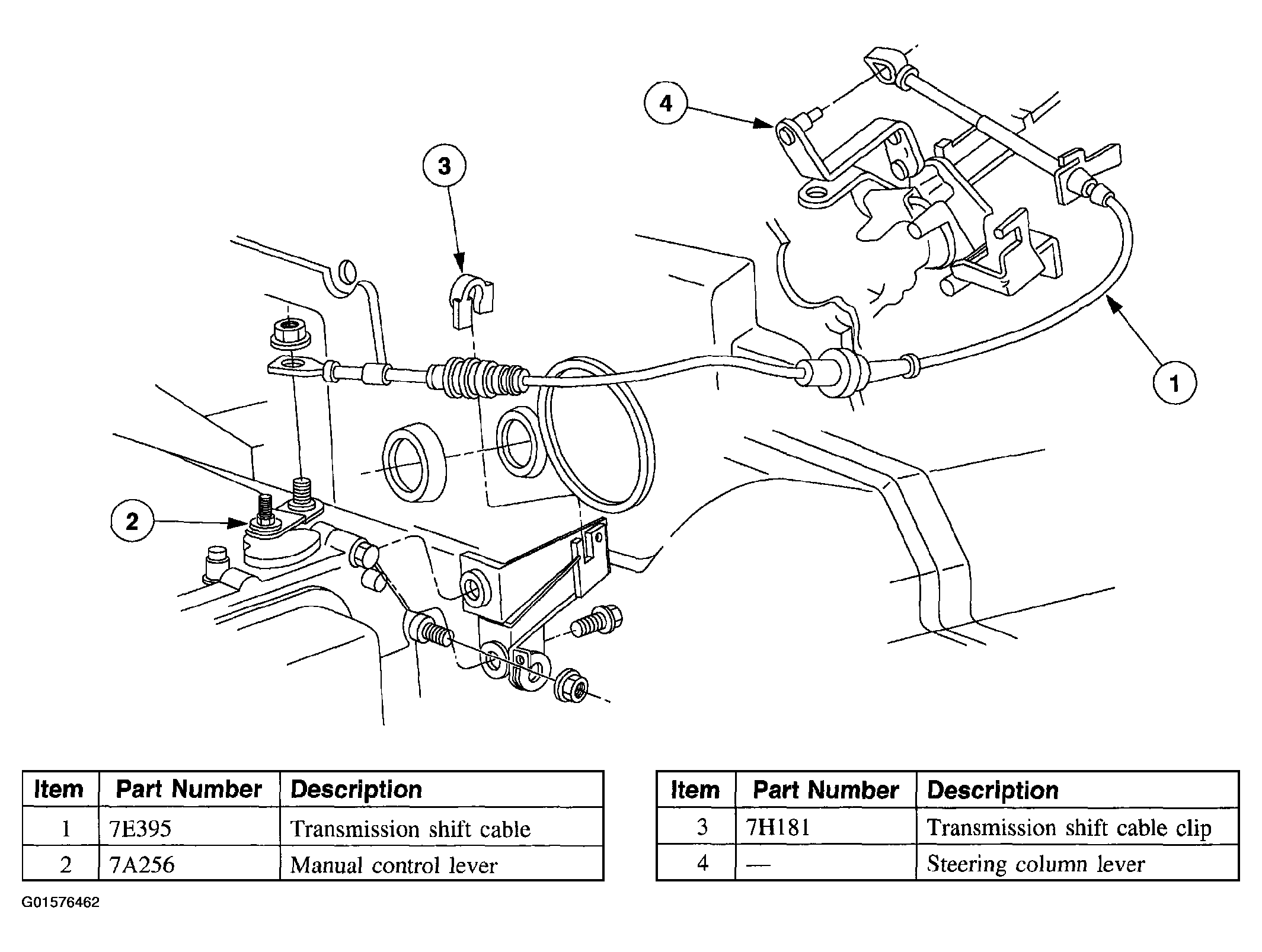 4

3

1

2

| Item | Part Number | Description |
|---|---|---|
| 1 | 7E395 | Transmission shift cable |
| 2 | 7A256 | Manual control lever |

| Item | Part Number | Description |
|---|---|---|
| 3 | 7H181 | Transmission shift cable clip |
| 4 | — | Steering column lever |

G01576462