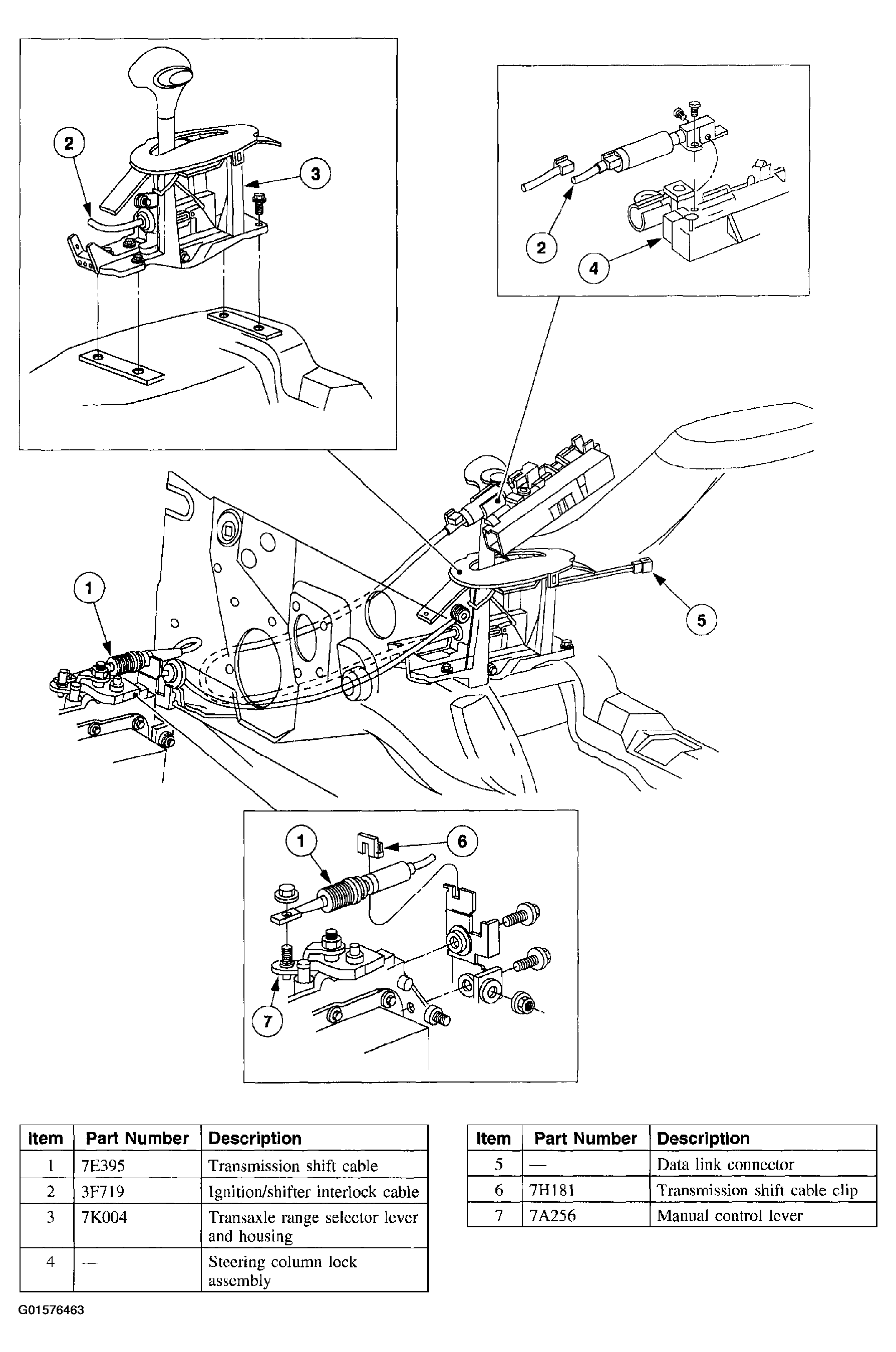 2

3

2

4

1

5

1

6

7

| Item | Part Number | Description |
|---|---|---|
| 1 | 7E395 | Transmission shift cable |
| 2 | 3F719 | Ignition/shifter interlock cable |
| 3 | 7K004 | Transaxle range selector lever and housing |
| 4 | — | Steering column lock assembly |

| Item | Part Number | Description |
|---|---|---|
| 5 | — | Data link connector |
| 6 | 7H181 | Transmission shift cable clip |
| 7 | 7A256 | Manual control lever |

G01576463