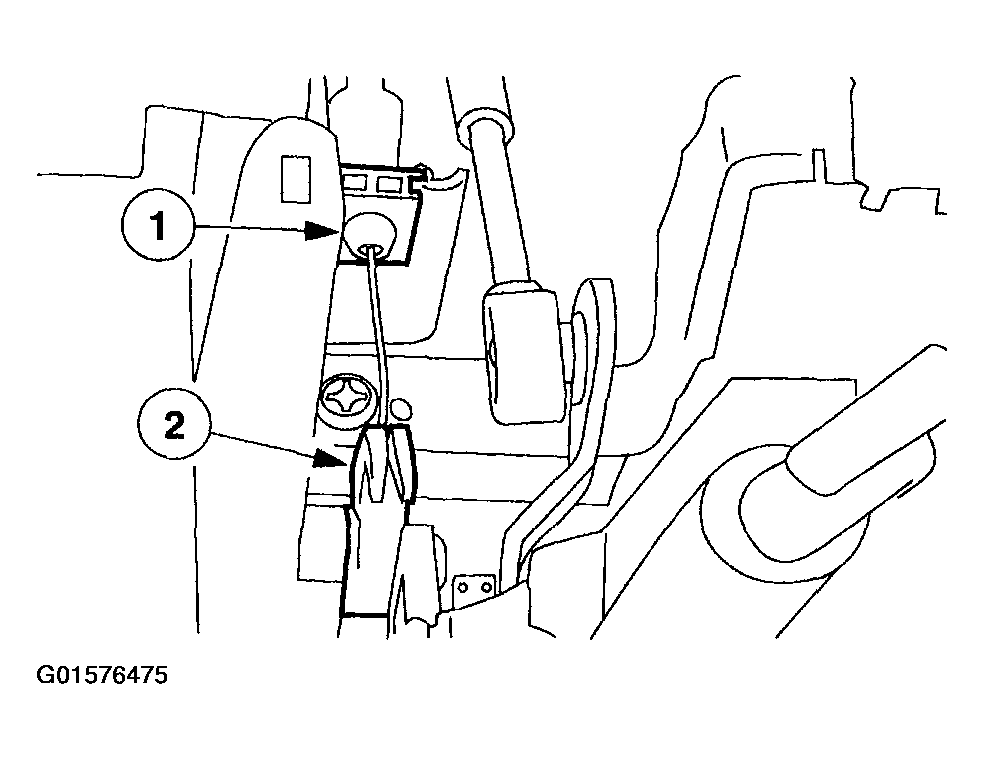 1
2
G01576475