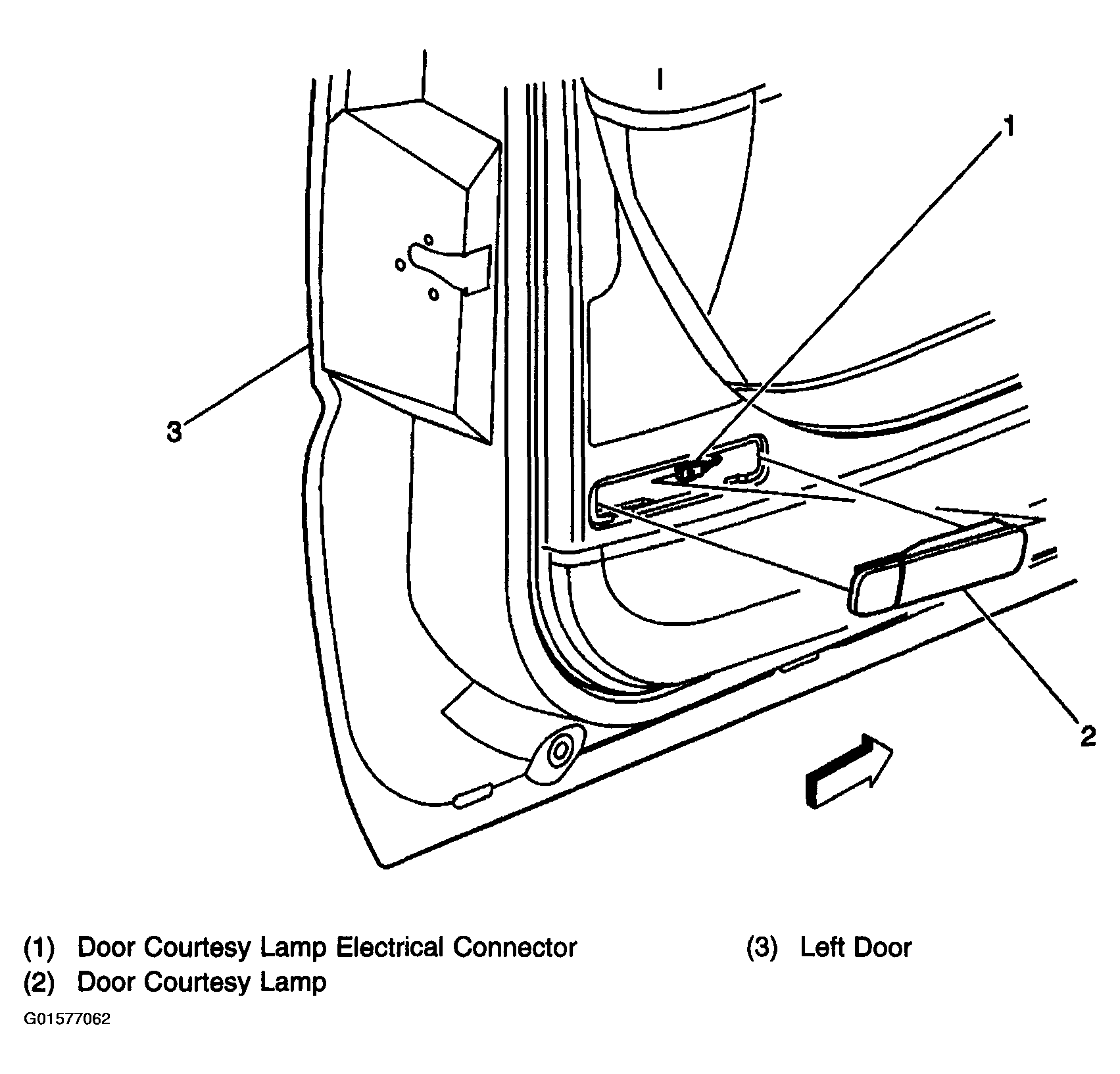 1

3

2

(1) Door Courtesy Lamp Electrical Connector
(2) Door Courtesy Lamp

(3) Left Door

G01577062