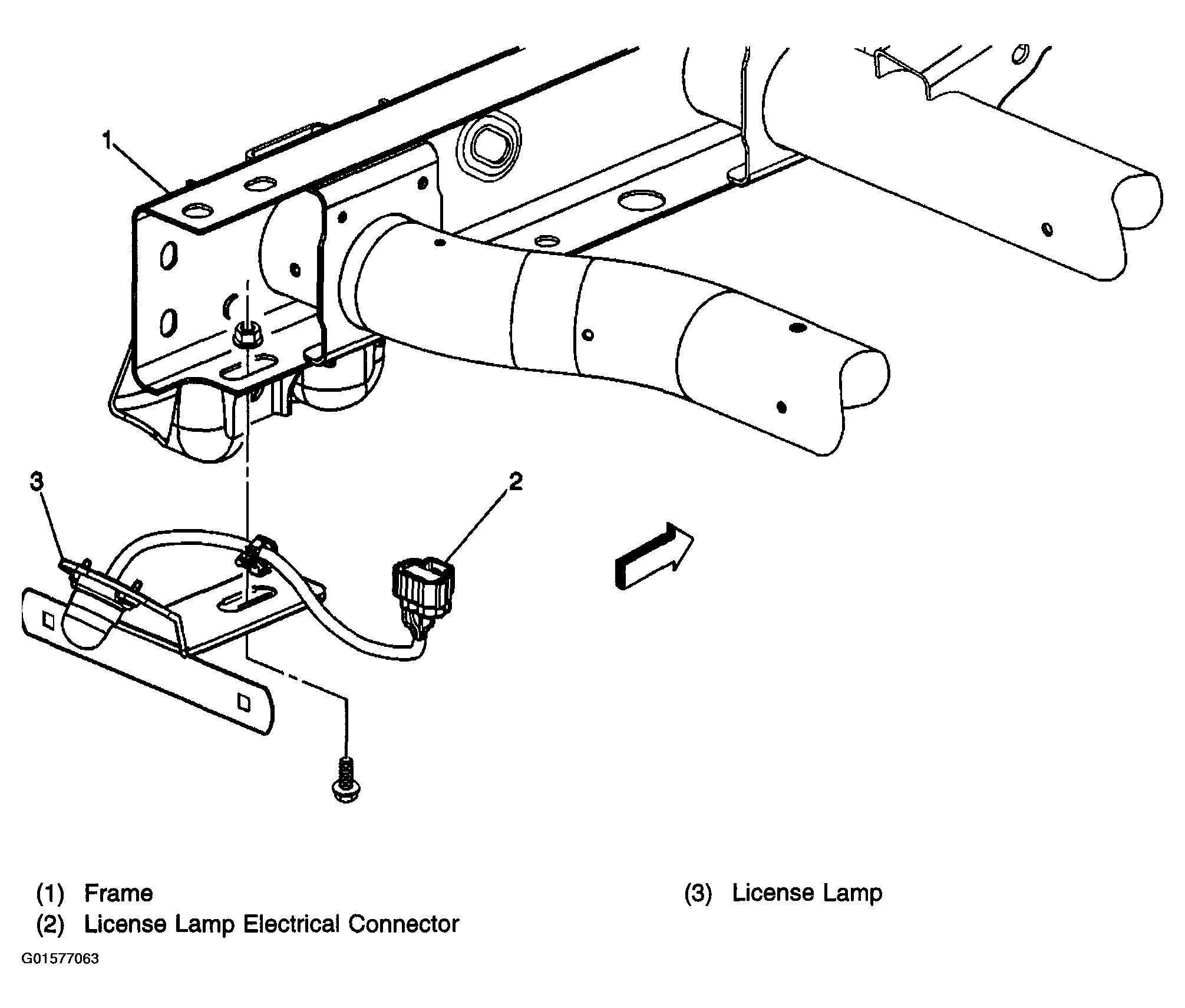 1

3

2

(1) Frame
(2) License Lamp Electrical Connector

(3) License Lamp

G01577063