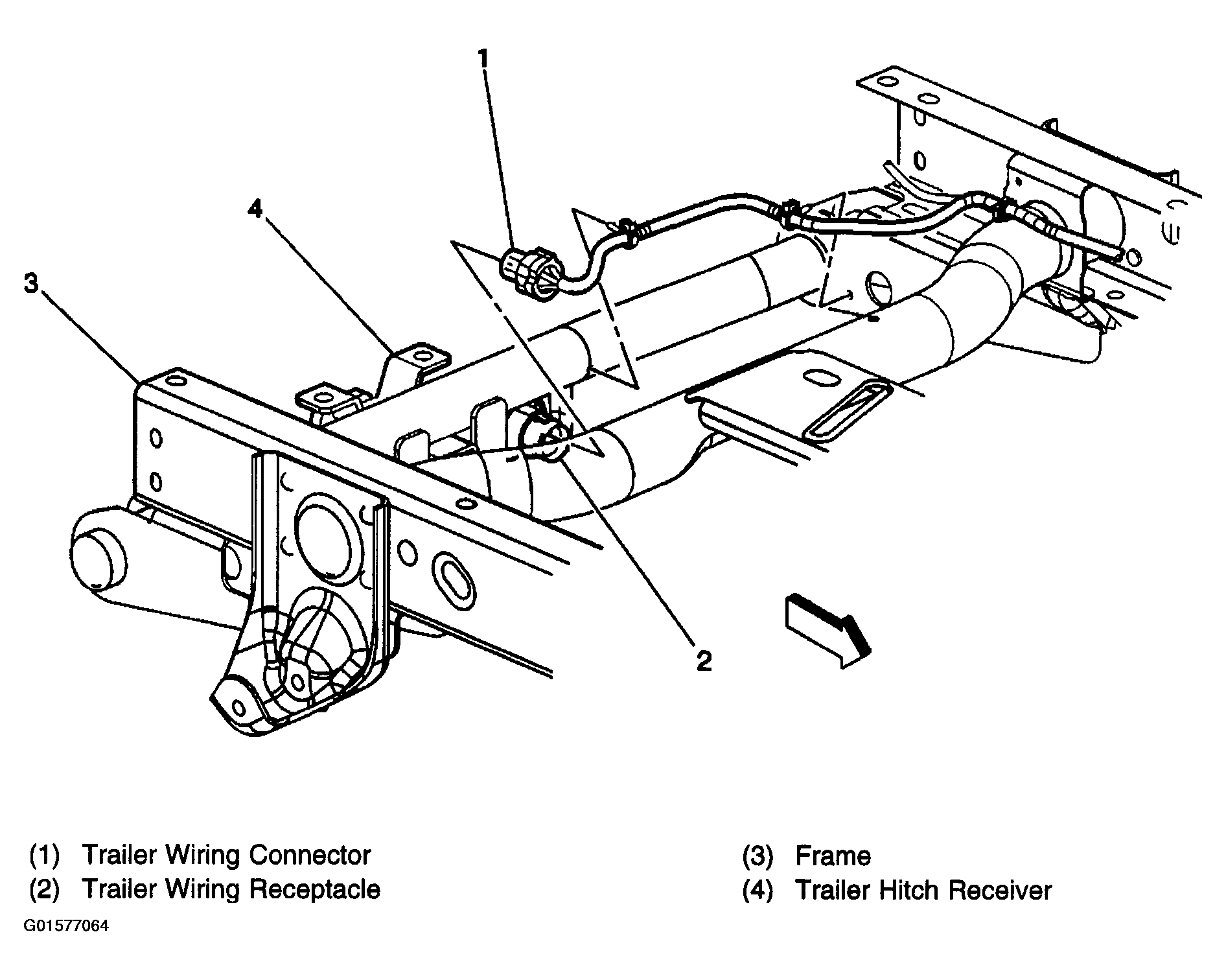 1

4

3

2

(1) Trailer Wiring Connector
(2) Trailer Wiring Receptacle

(3) Frame
(4) Trailer Hitch Receiver

G01577064