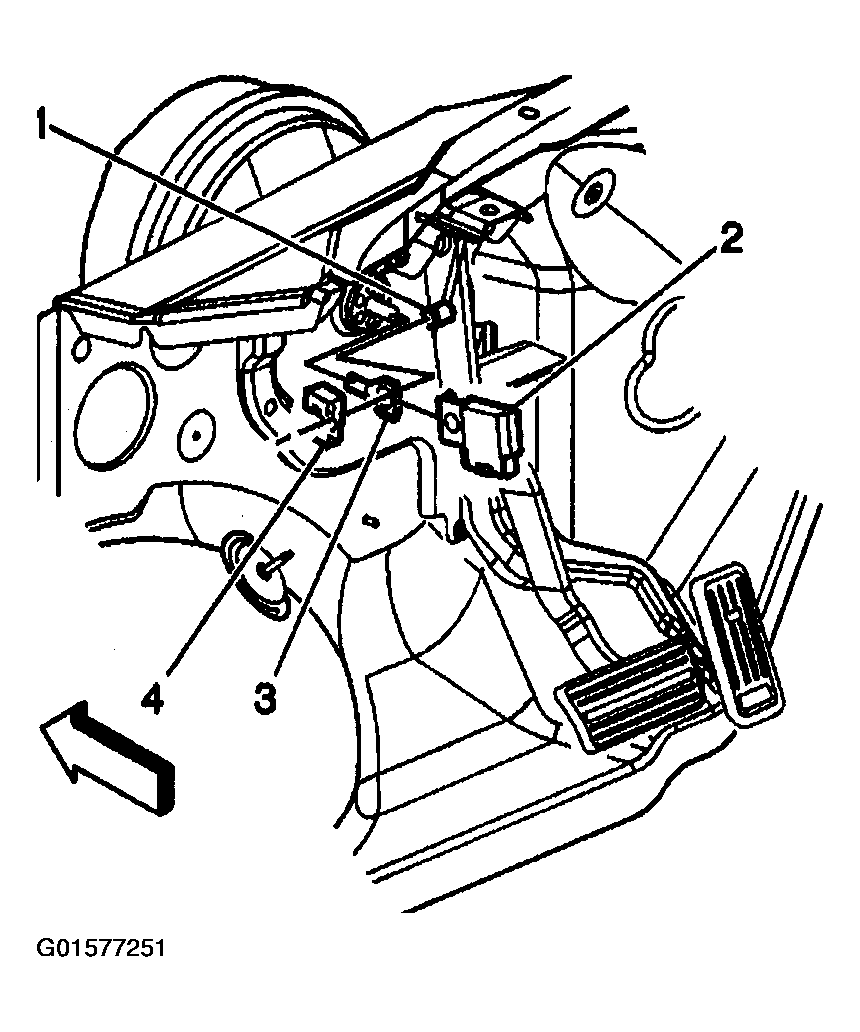 1
2
4
3
G01577251