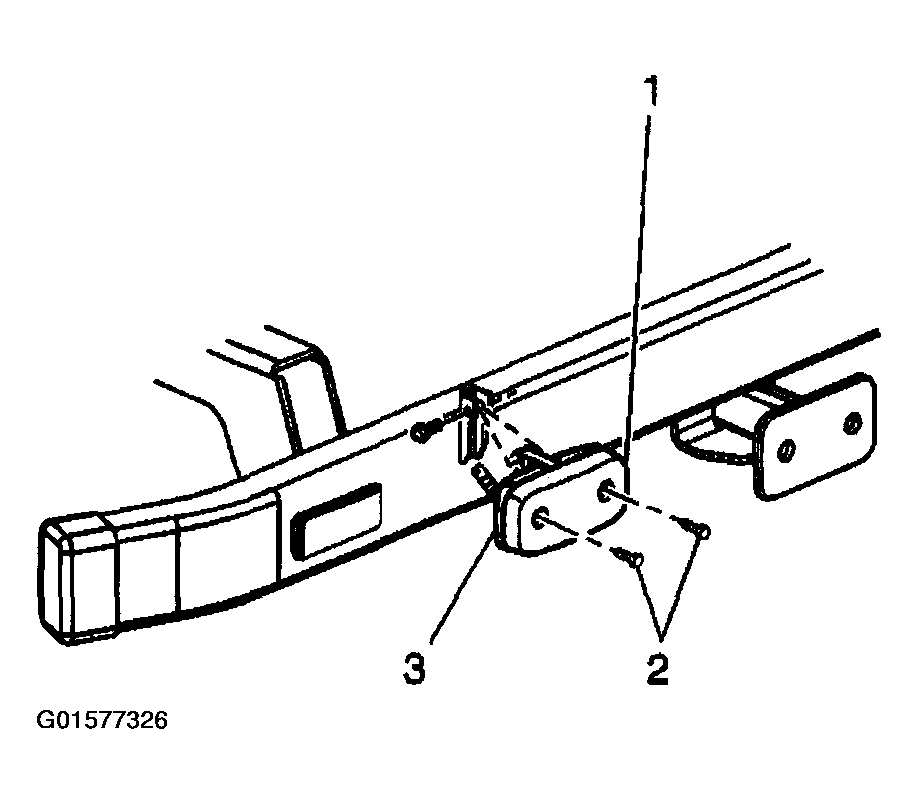 1
3
2
G01577326