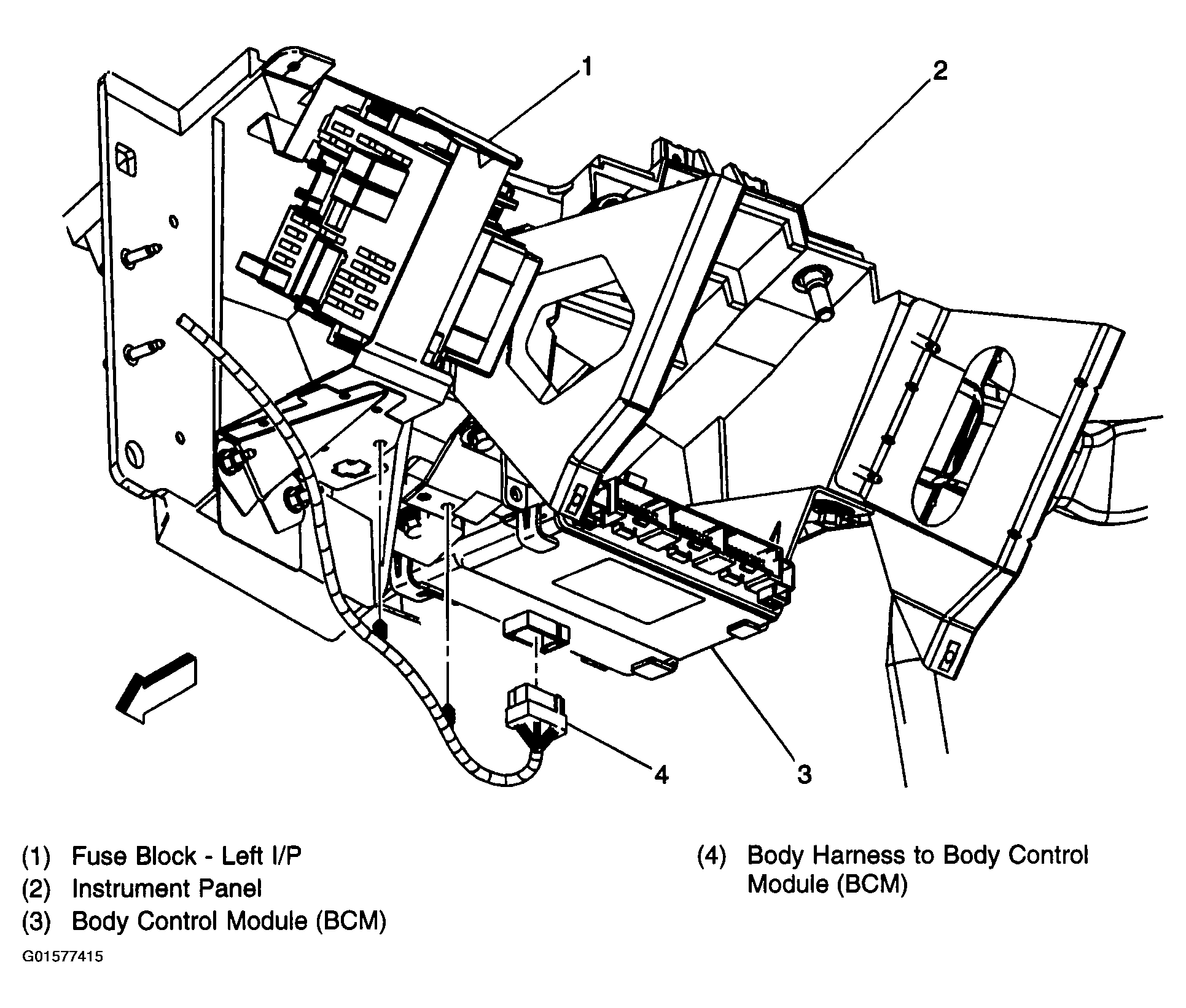 1
2
4
3

(1) Fuse Block - Left I/P
(2) Instrument Panel
(3) Body Control Module (BCM)

(4) Body Harness to Body Control Module (BCM)

G01577415