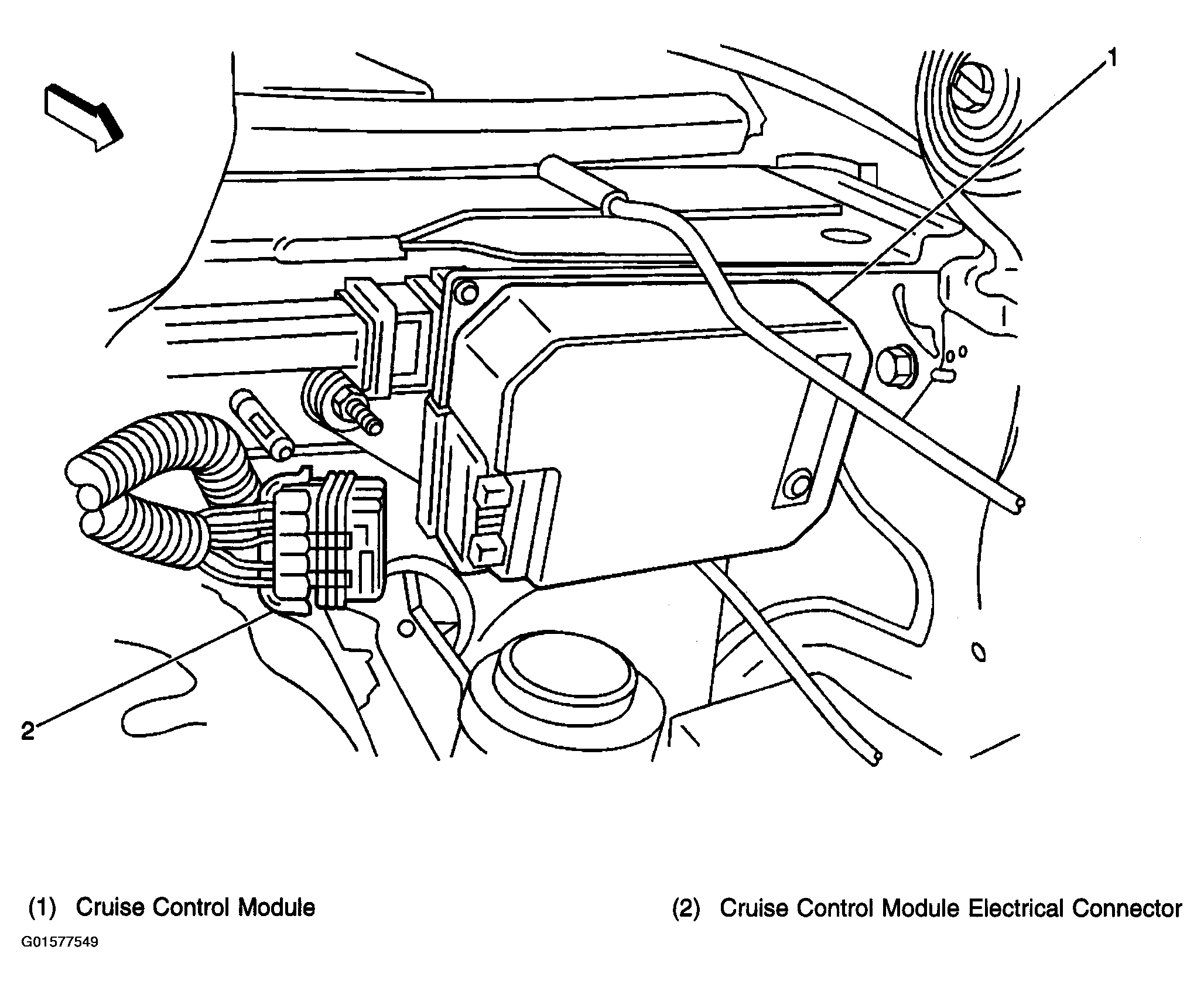 1

2

(1) Cruise Control Module

(2) Cruise Control Module Electrical Connector

G01577549