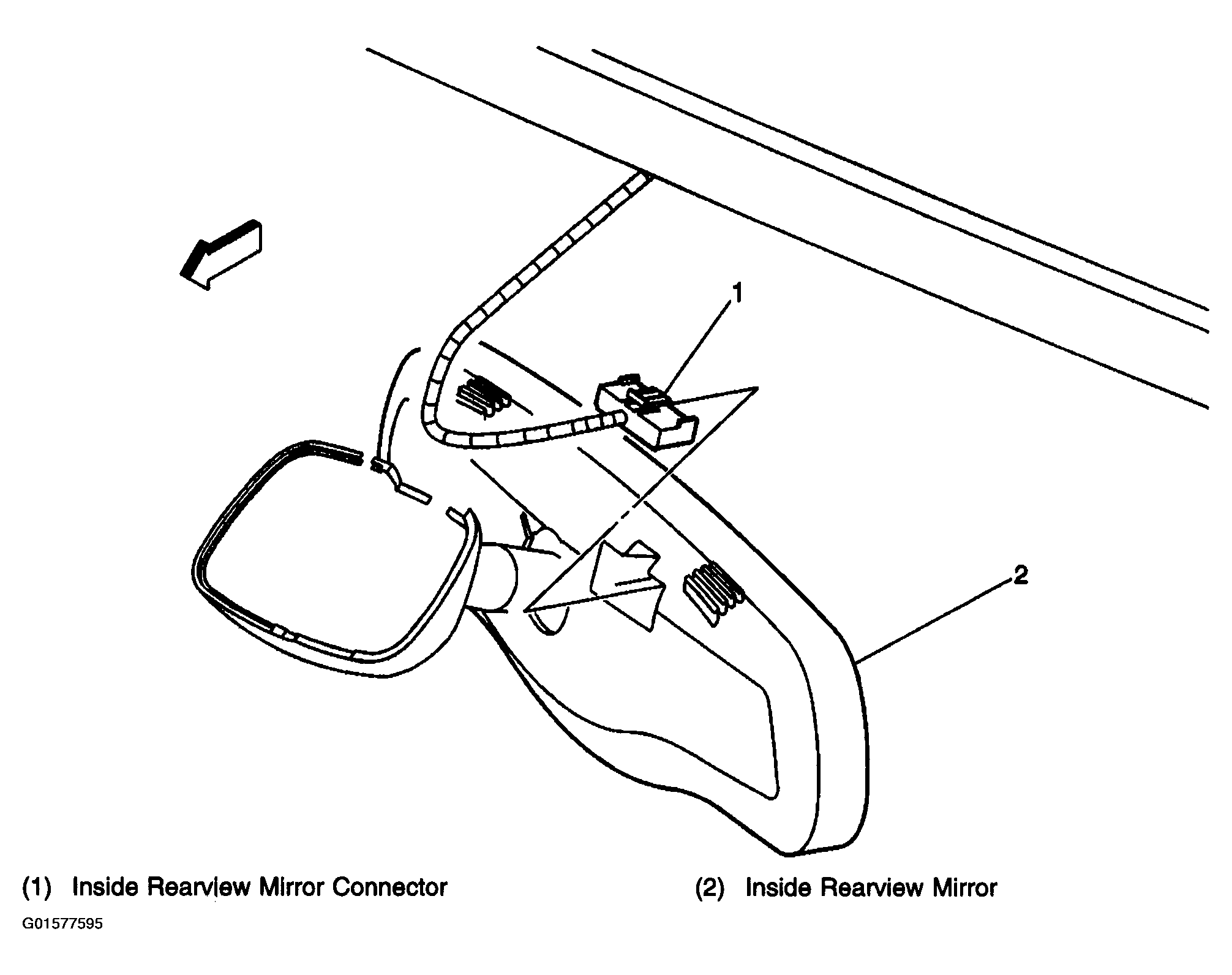 1

2

(1) Inside Rearview Mirror Connector

(2) Inside Rearview Mirror

G01577595