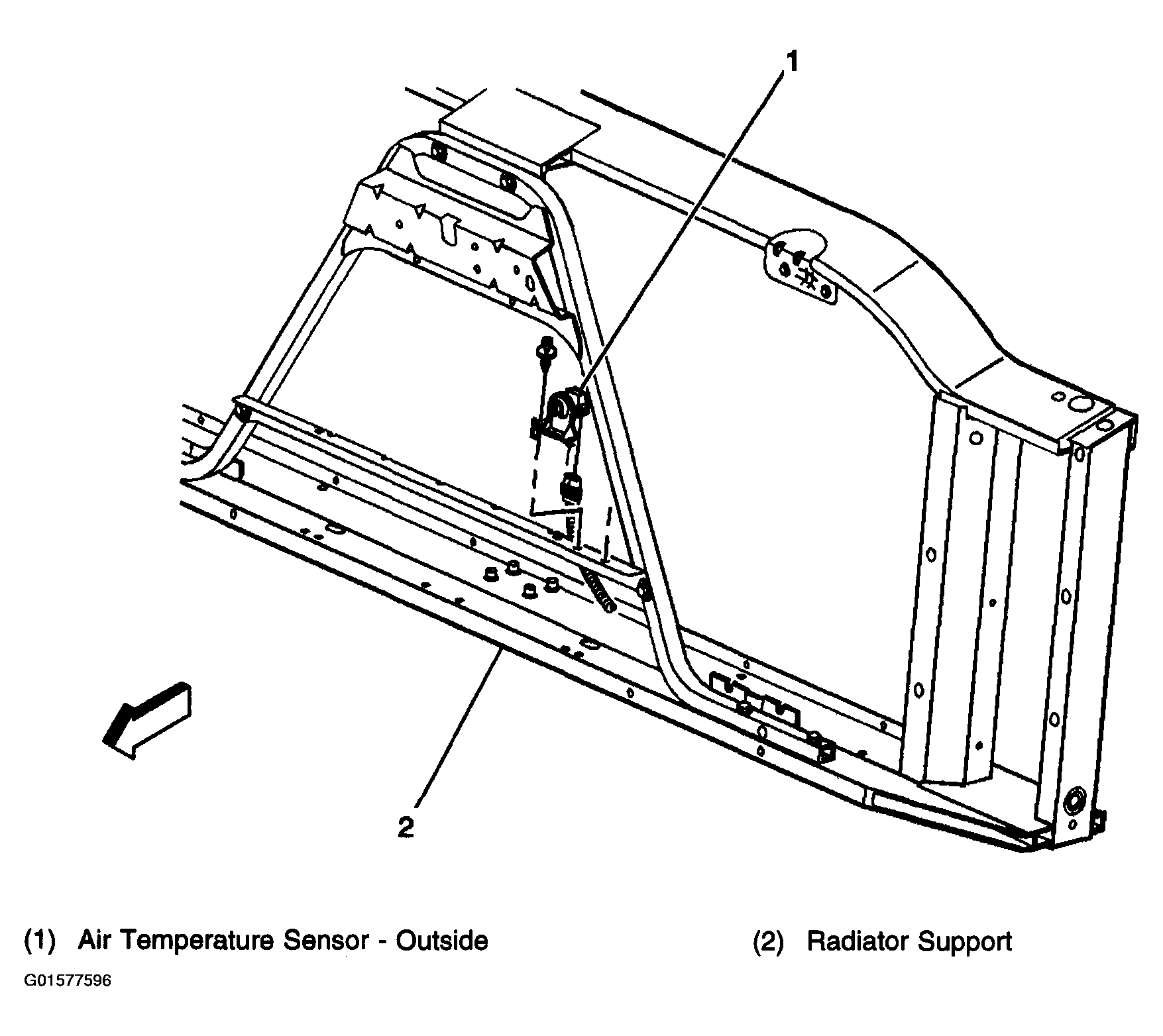 1

2

(1) Air Temperature Sensor - Outside

(2) Radiator Support

G01577596