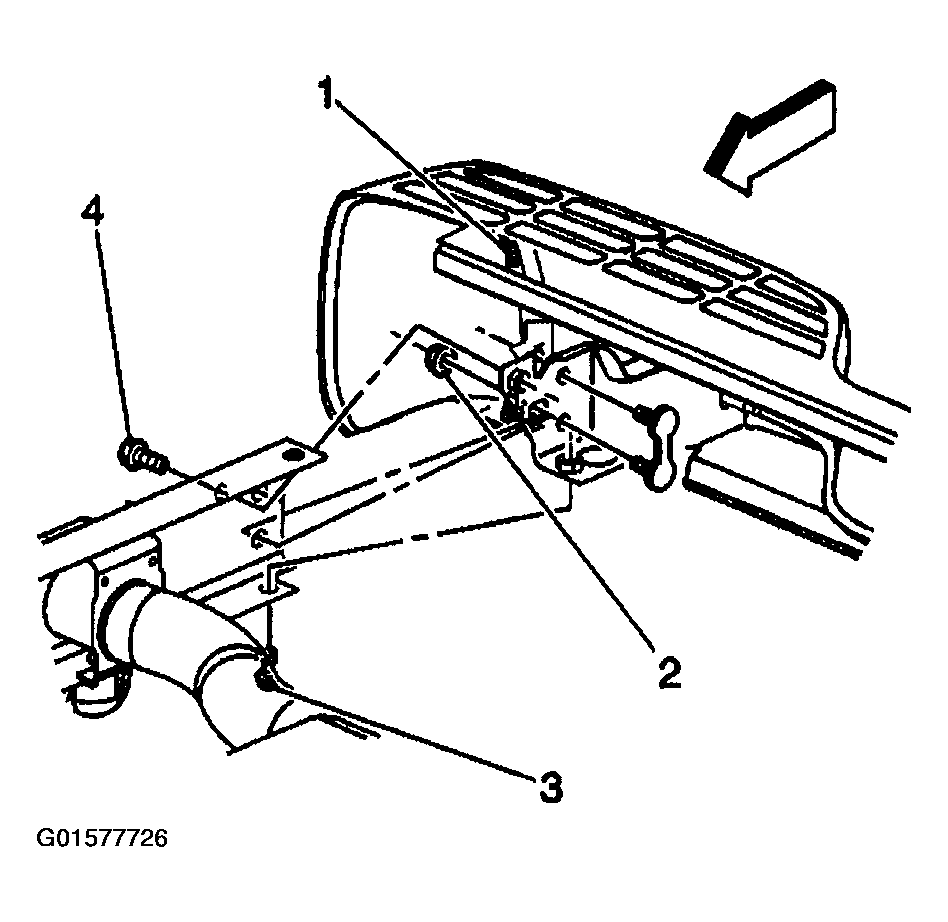 1
4
2
3
G01577726