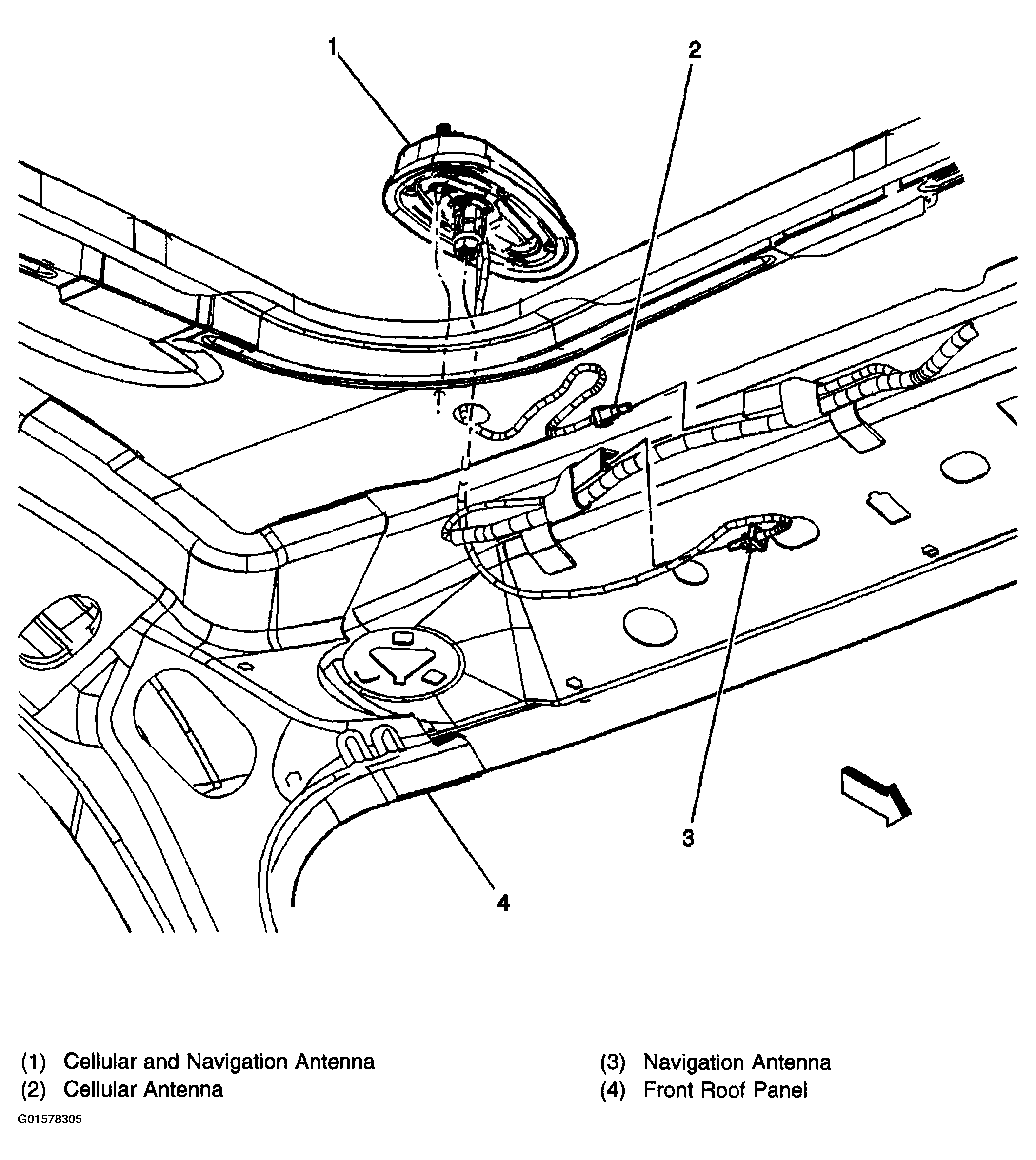 1
2
3
4

(1) Cellular and Navigation Antenna
(2) Cellular Antenna

(3) Navigation Antenna
(4) Front Roof Panel

G01578305