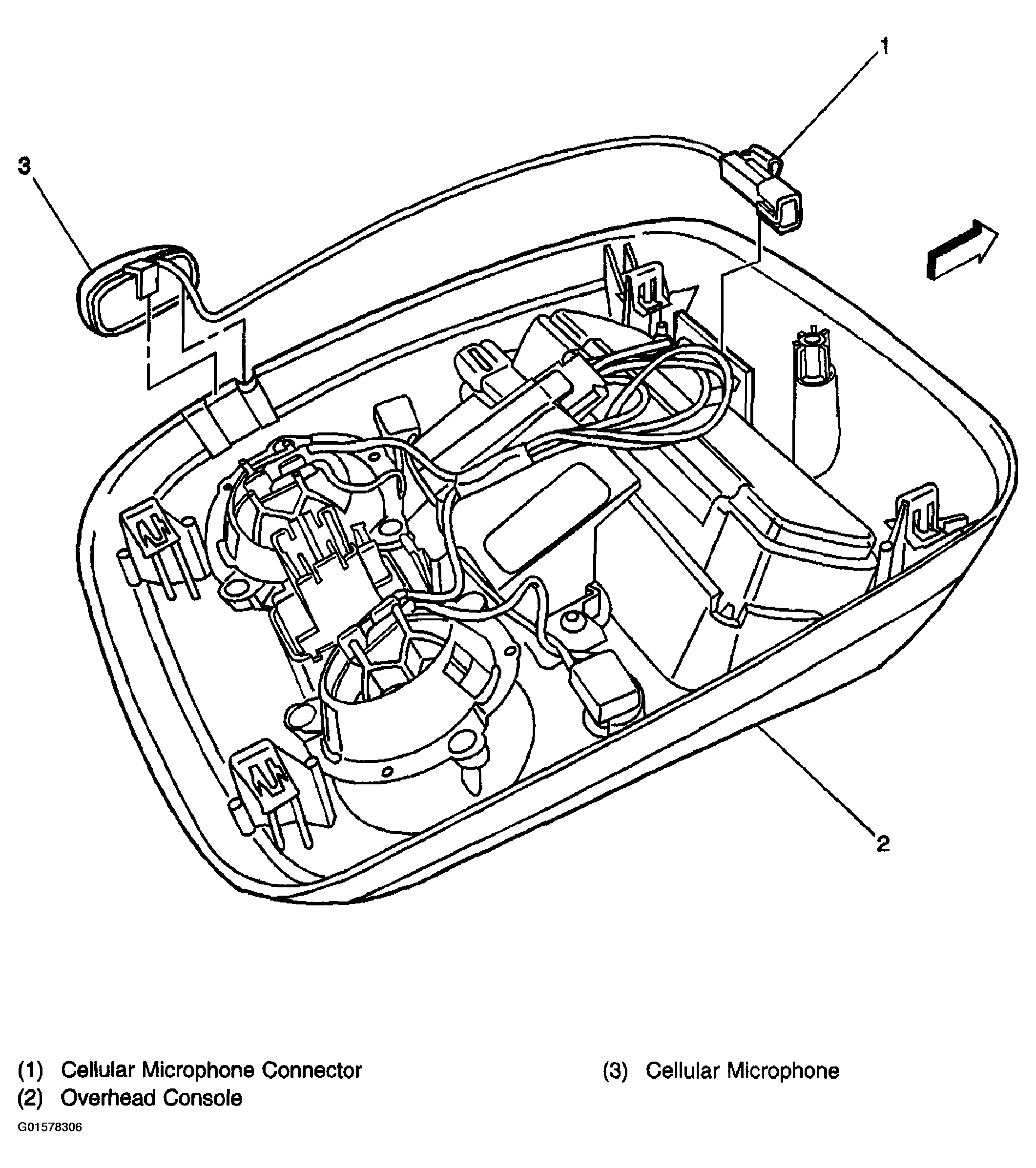 1

3

2

(1) Cellular Microphone Connector
(2) Overhead Console

(3) Cellular Microphone

G01578306