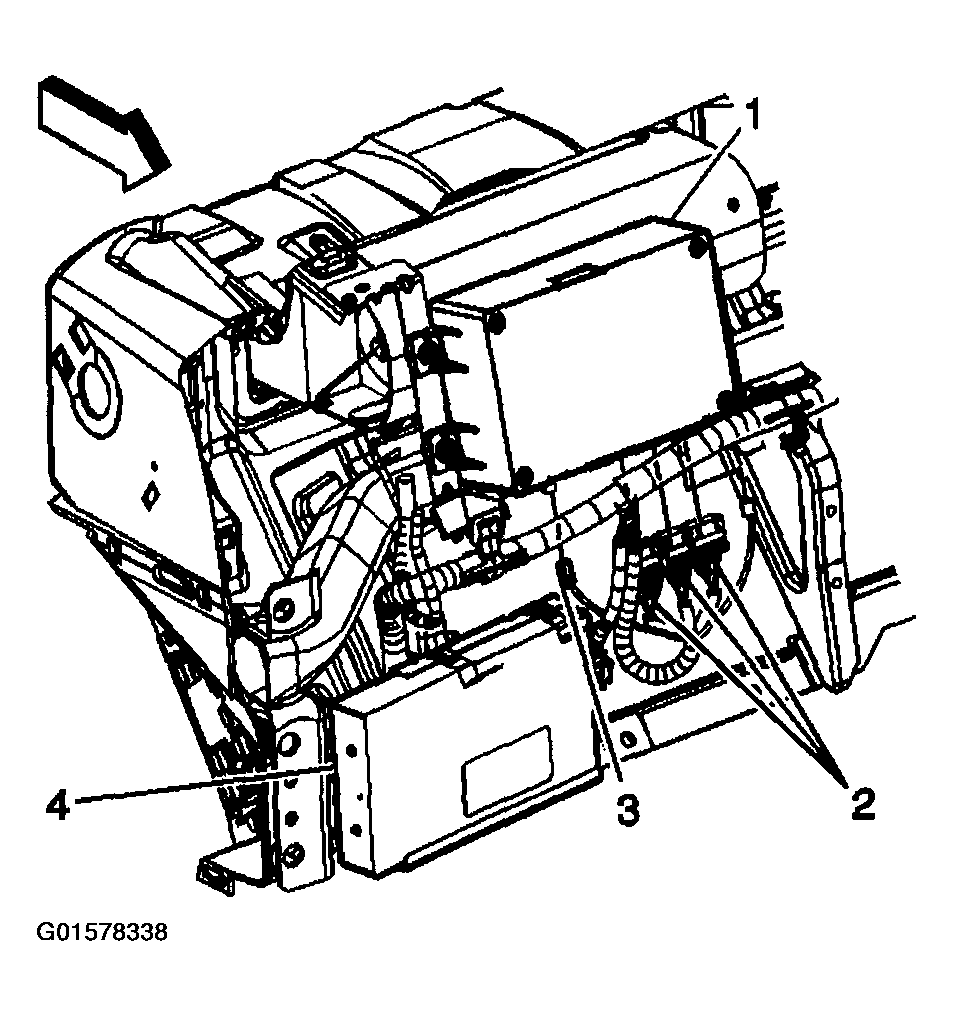 1
4
3
2
G01578338