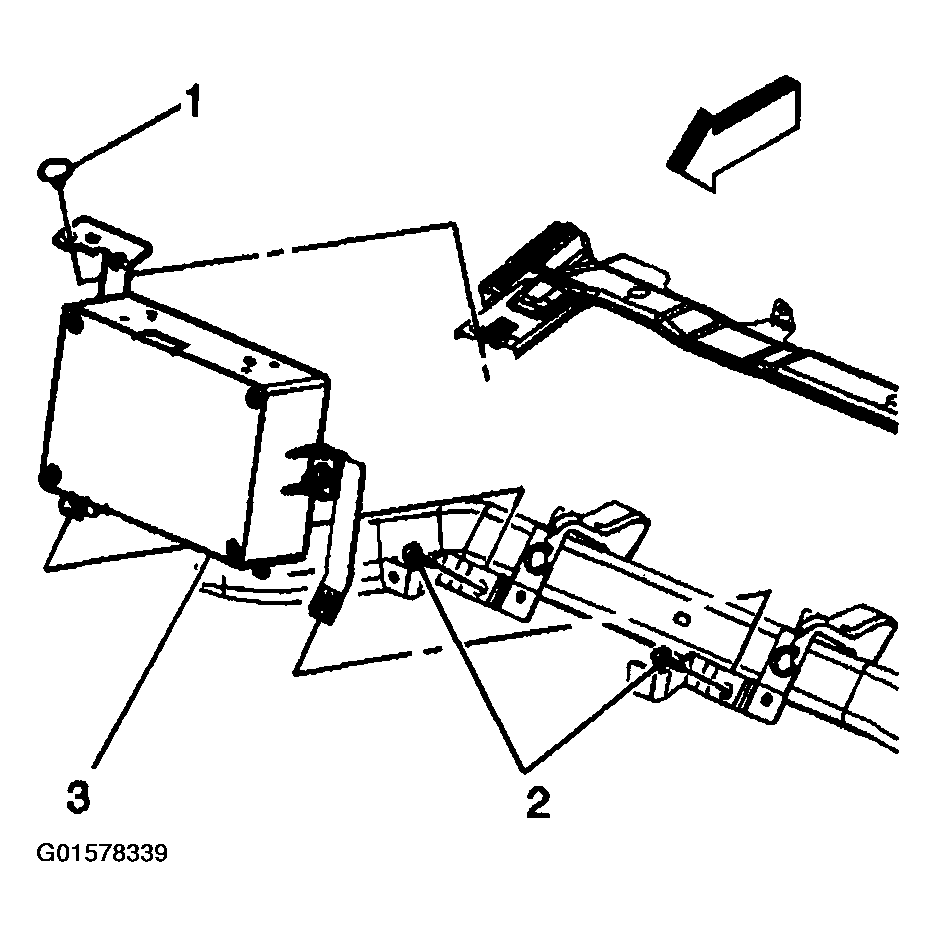 1

3

2

G01578339